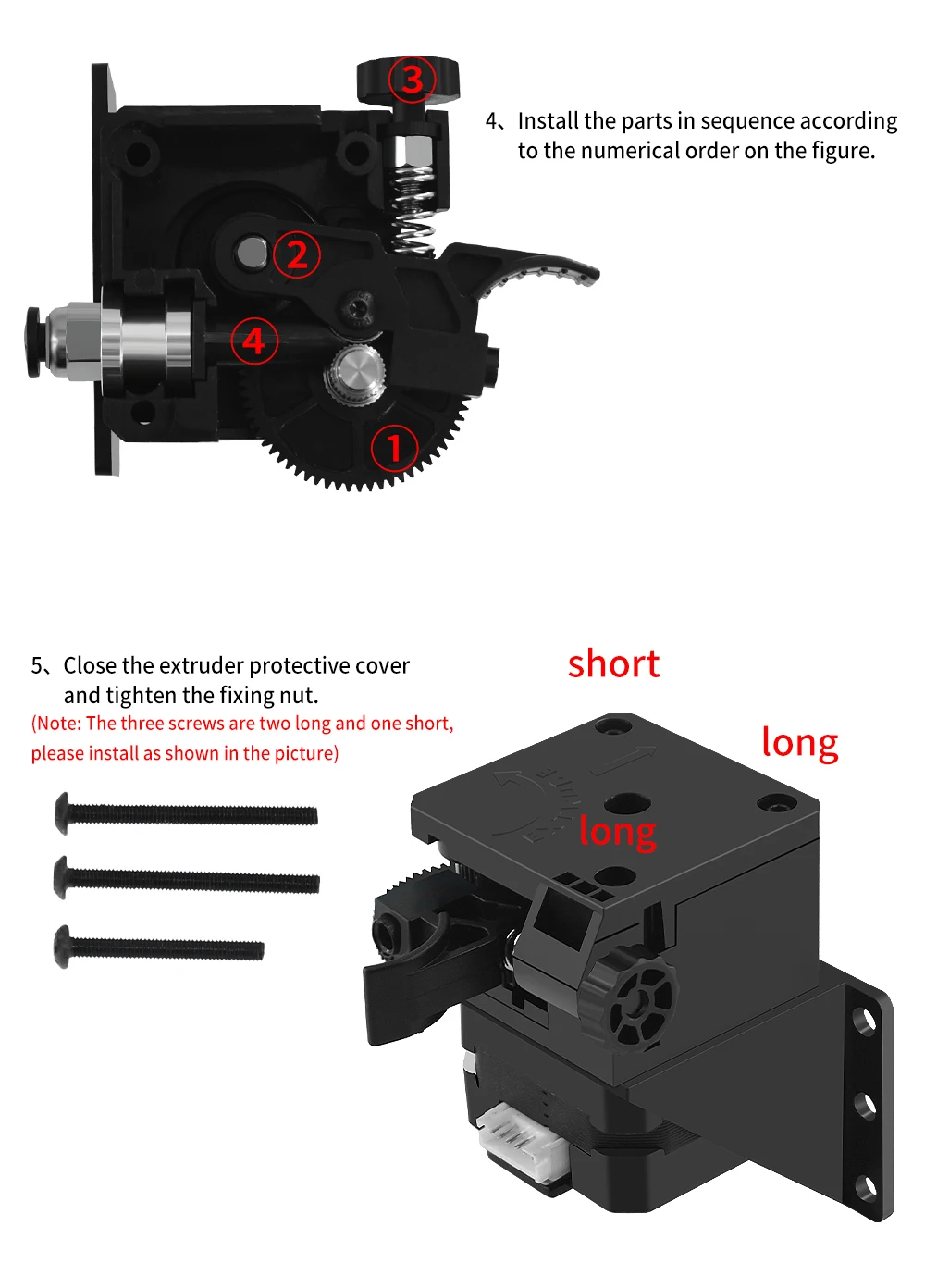 3

2

4

1

4、Install the parts in sequence according to the numerical order on the figure.

5、Close the extruder protective cover and tighten the fixing nut.
(Note: The three screws are two long and one short, please install as shown in the picture)

short

long

long

EXTRUDE