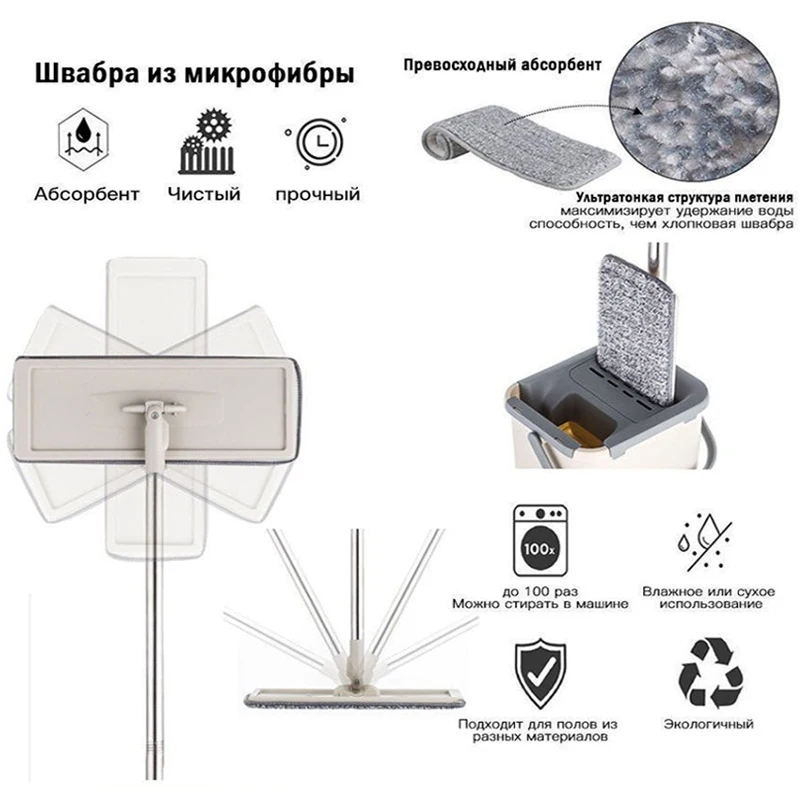 Швабра из микрофибры

Абсорбент

Чистый

прочный

Превосходный абсорбент

Ультратонкая структура плетения максимизирует удержание воды способность, чем хлопковая швабра

100x

до 100 раз Можно стирать в машине

Влажное или сухое использование

Подходит для полов из разных материалов

Экологичный