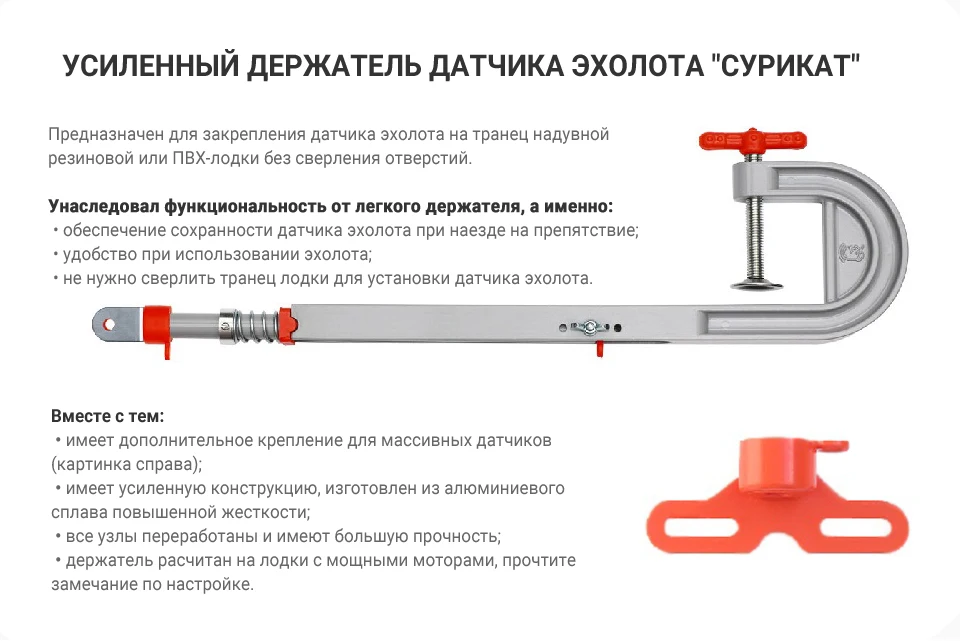 УСИЛЕННЫЙ ДЕРЖАТЕЛЬ ДАТЧИКА ЭХОЛОТА "СУРИКАТ"

Предназначен для закрепления датчика эхолота на транец надувной резиновой или ПВХ-лодки без сверления отверстий.

Унаследовал функциональность от легкого держателя, а именно:
• обеспечение сохранности датчика эхолота при наезде на препятствие;
• удобство при использовании эхолота;
• не нужно сверлить транец лодки для установки датчика эхолота.

Вместе с тем:
• имеет дополнительное крепление для массивных датчиков (картинка справа);
• имеет усиленную конструкцию, изготовлен из алюминиевого сплава повышенной жесткости;
• все узлы переработаны и имеют большую прочность;
• держатель расчитан на лодки с мощными моторами, прочтите замечание по настройке.