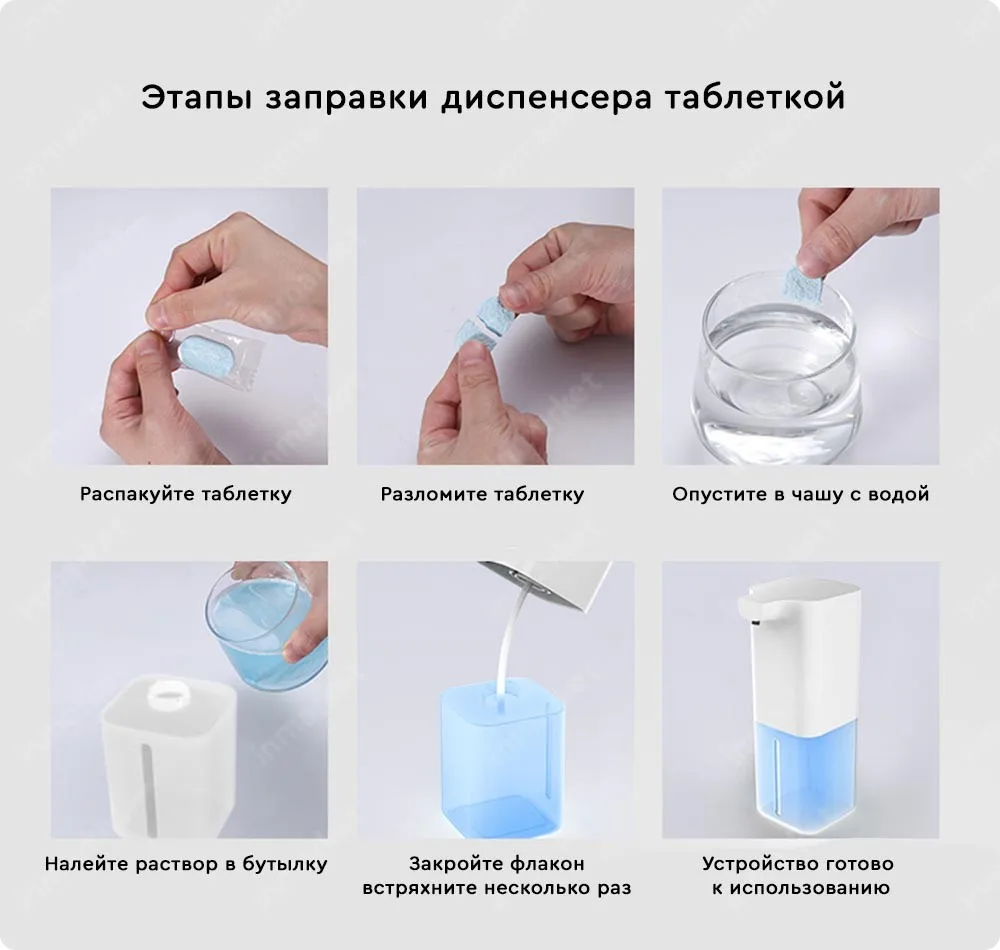 Этапы заправки диспенсера таблеткой

Распакуйте таблетку

Разломите таблетку

Опустите в чашу с водой

Налейте раствор в бутылку

Закройте флакон встряхните несколько раз

Устройство готово к использованию