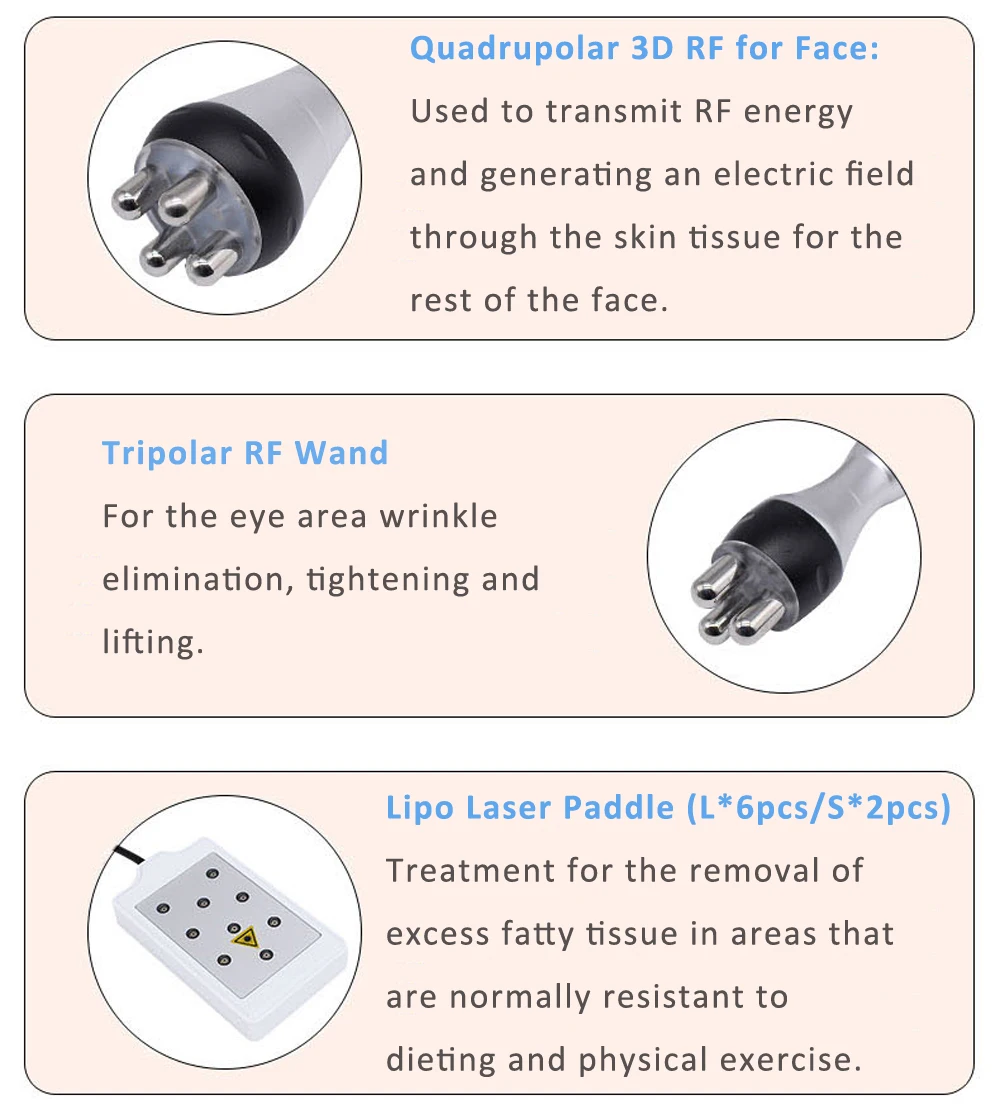 Quadrupolar 3D RF for Face:
Used to transmit RF energy and generating an electric field through the skin tissue for the rest of the face.

Tripolar RF Wand
For the eye area wrinkle elimination, tightening and lifting.

Lipo Laser Paddle (L*6pcs/S*2pcs)
Treatment for the removal of excess fatty tissue in areas that are normally resistant to dieting and physical exercise.