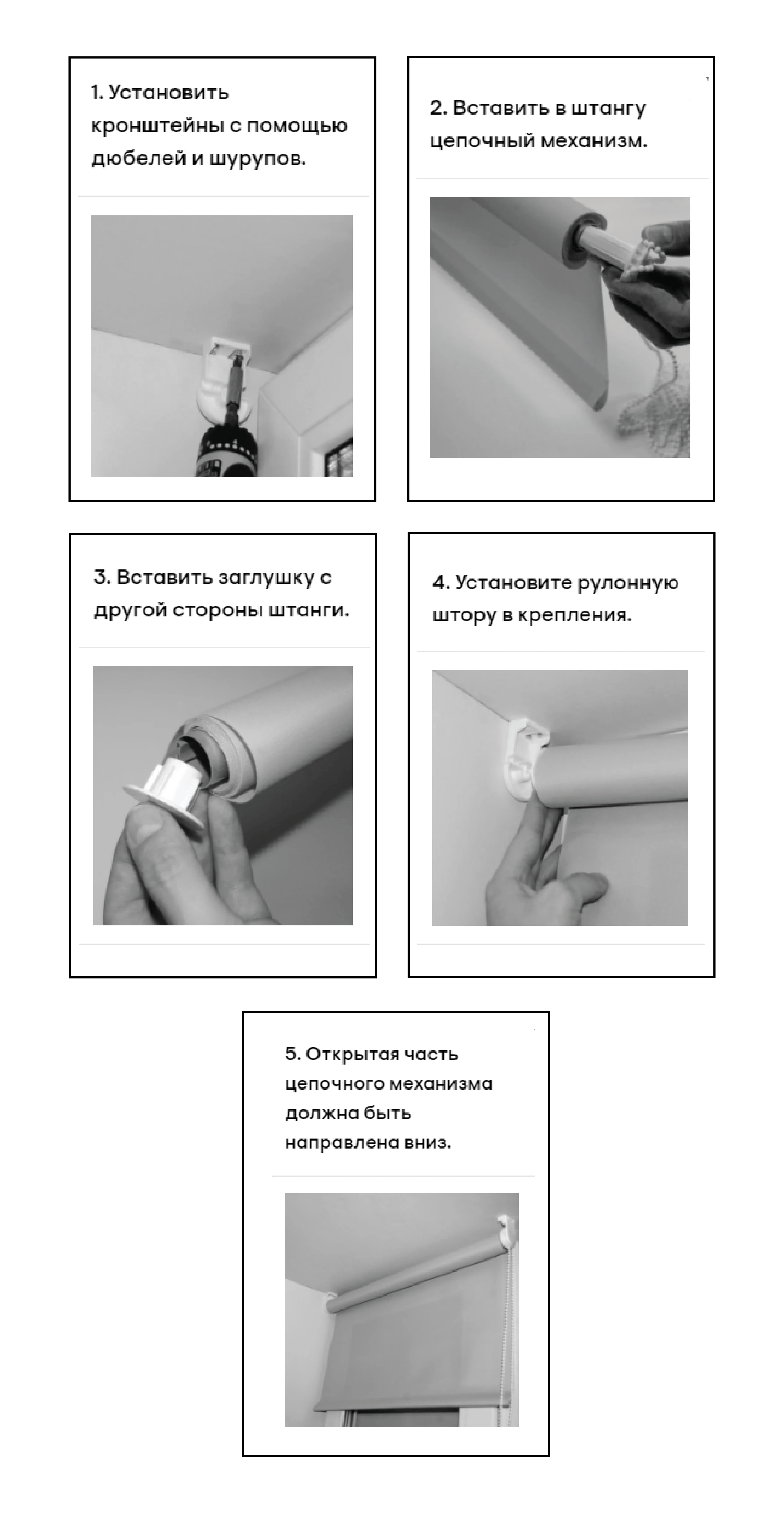 1. Установить кронштейны с помощью дюбелей и шурупов.

2. Вставить в штангу цепочный механизм.

3. Вставить заглушку с другой стороны штанги.

4. Установите рулонную штору в крепления.

5. Открытая часть цепочного механизма должна быть направлена вниз.