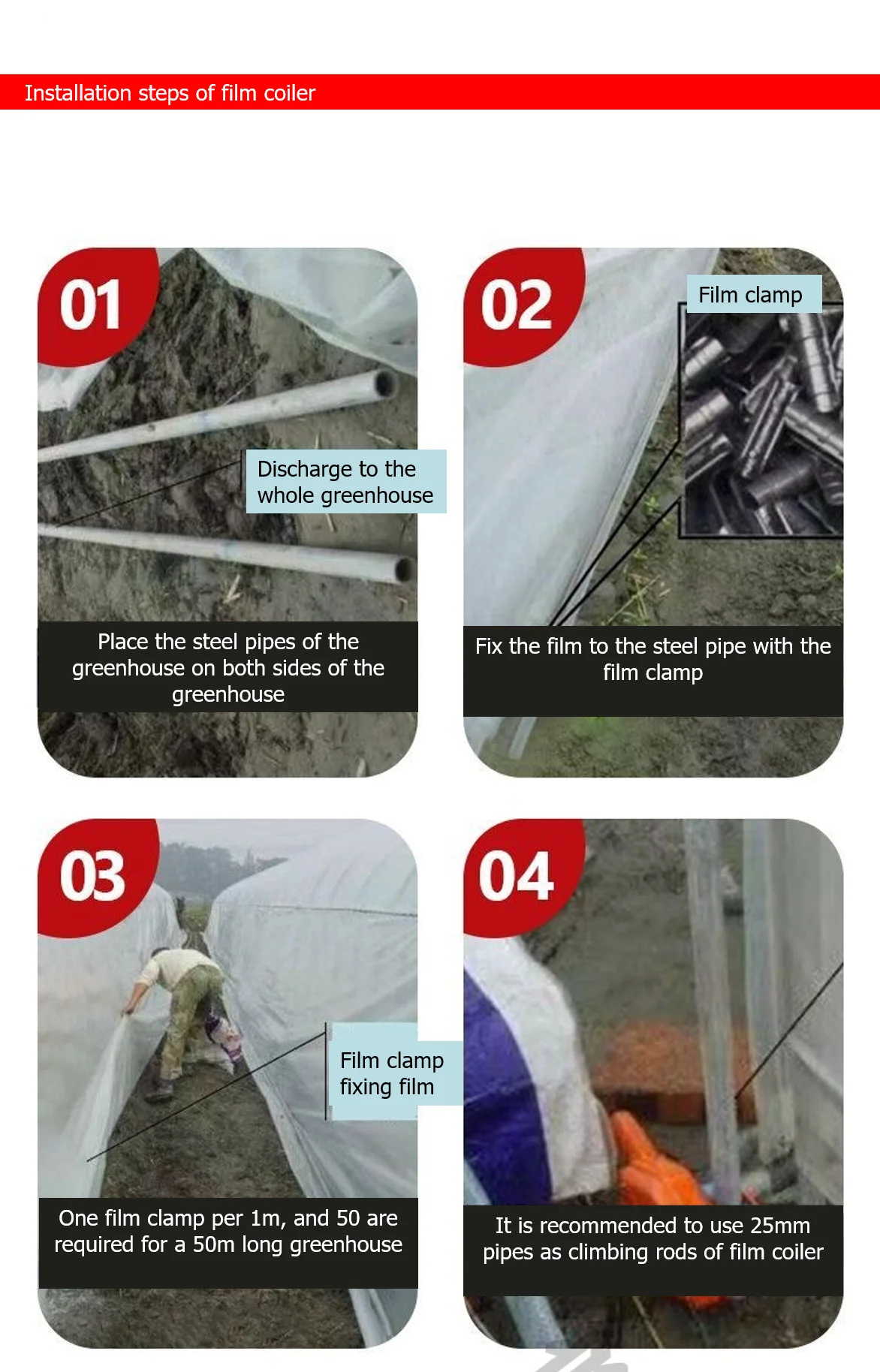 Installation steps of film coiler

01

Discharge to the whole greenhouse

Place the steel pipes of the greenhouse on both sides of the greenhouse

02

Film clamp

Fix the film to the steel pipe with the film clamp

03

Film clamp fixing film

One film clamp per 1m, and 50 are required for a 50m long greenhouse

04

It is recommended to use 25mm pipes as climbing rods of film coiler