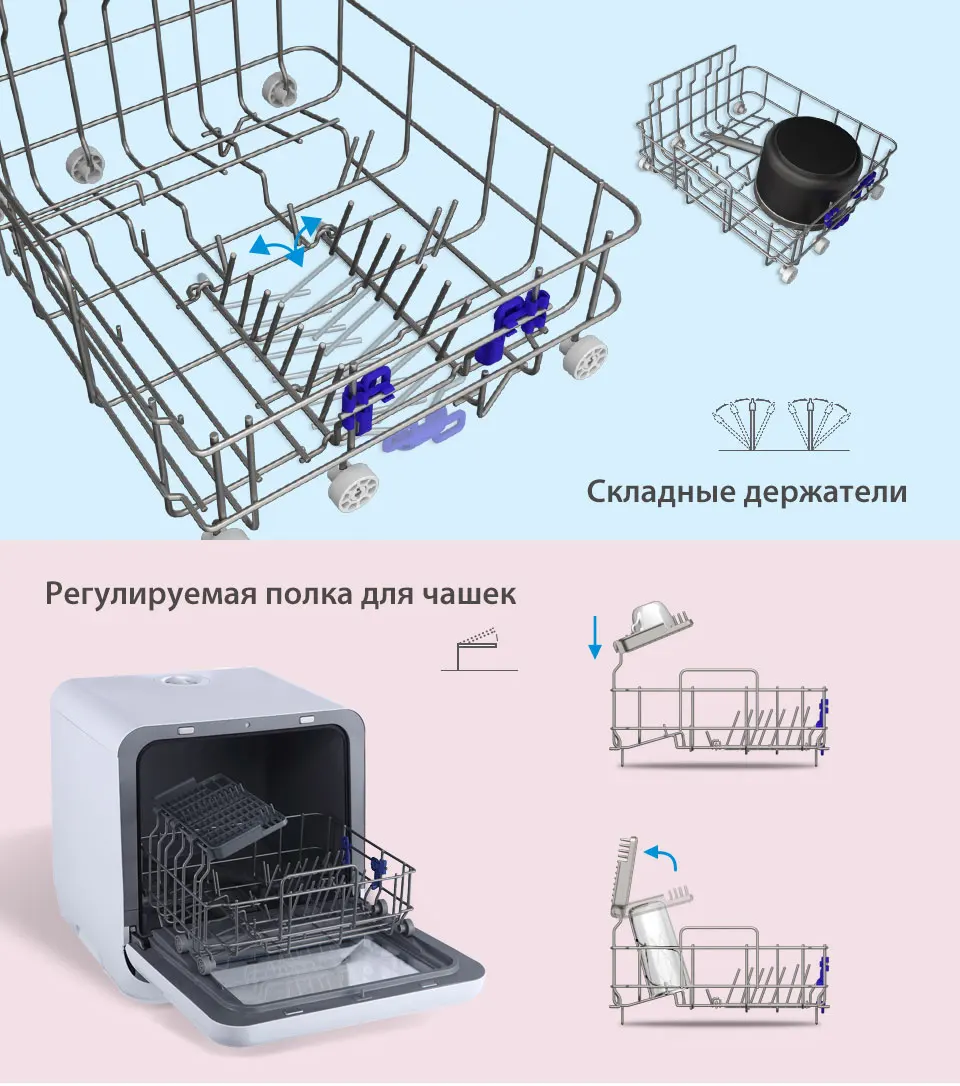 Складные держатели

Регулируемая полка для чашек