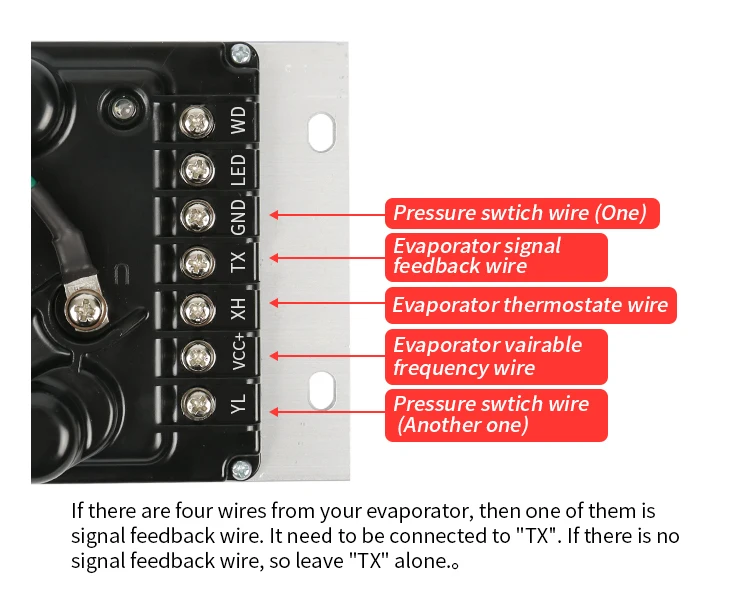 WD
LED
GND
TX
XH
VCC+
YL

Pressure swtich wire (One)

Evaporator signal feedback wire

Evaporator thermostate wire

Evaporator vairable frequency wire

Pressure swtich wire (Another one)

If there are four wires from your evaporator, then one of them is signal feedback wire. It need to be connected to "TX". If there is no signal feedback wire, so leave "TX" alone.。