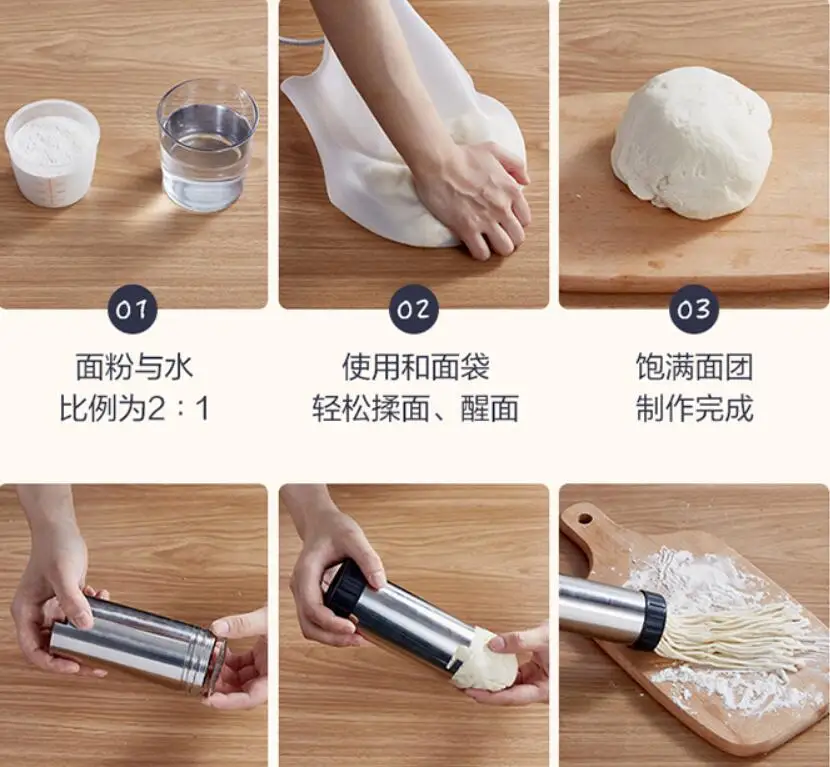 01

面粉与水
比例为2：1

02

使用和面袋
轻松揉面、醒面

03

饱满面团
制作完成