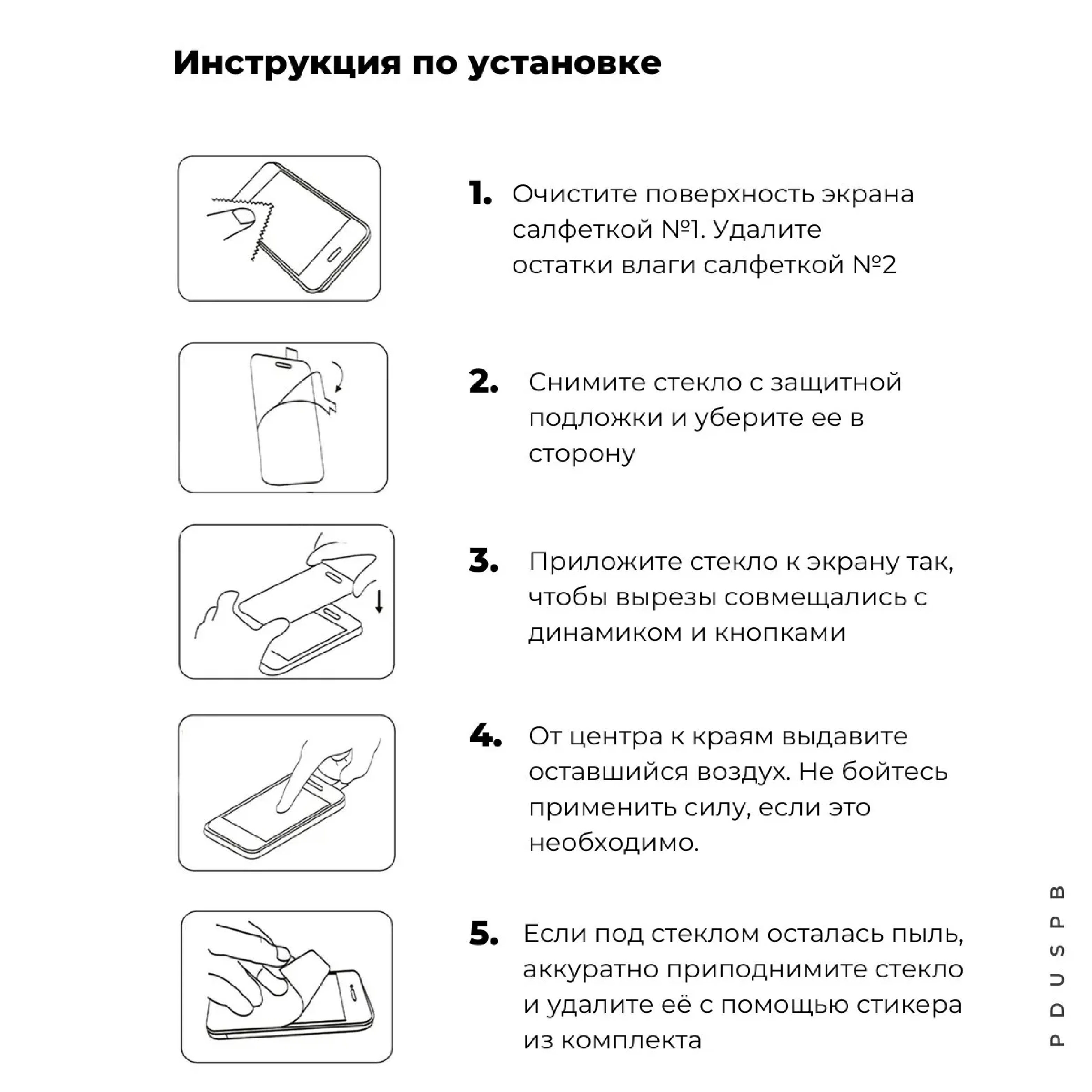 Инструкция по установке

1. Очистите поверхность экрана салфеткой №1. Удалите остатки влаги салфеткой №2

2. Снимите стекло с защитной подложки и уберите ее в сторону

3. Приложите стекло к экрану так, чтобы вырезы совмещались с динамиком и кнопками

4. От центра к краям выдавите оставшийся воздух. Не бойтесь применить силу, если это необходимо.

5. Если под стеклом осталась пыль, аккуратно приподнимите стекло и удалите её с помощью стикера из комплекта

PDUSPB