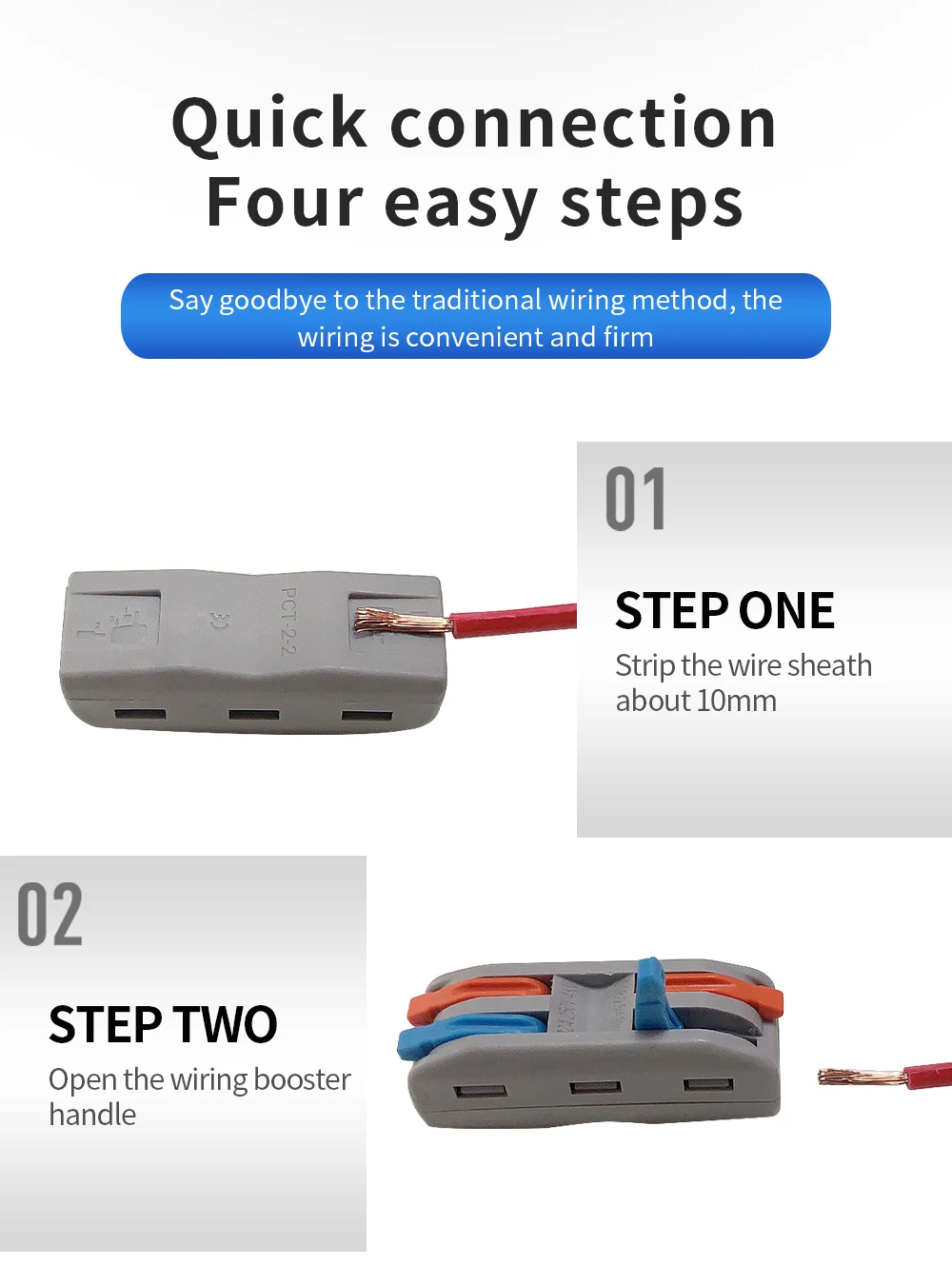 Quick connection
Four easy steps

Say goodbye to the traditional wiring method, the wiring is convenient and firm

PCT-2-2

01

STEP ONE

Strip the wire sheath about 10mm

02

STEP TWO

Open the wiring booster handle