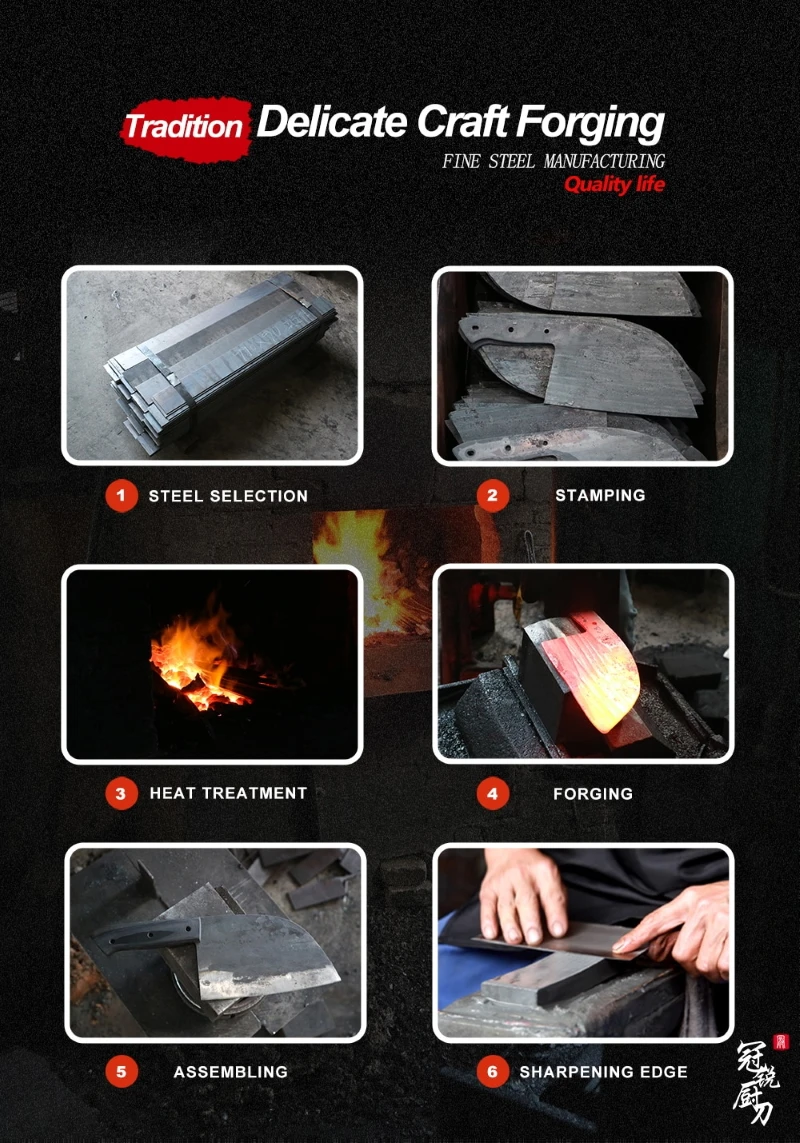 Tradition Delicate Craft Forging
FINE STEEL MANUFACTURING
Quality life

1 STEEL SELECTION

2 STAMPING

3 HEAT TREATMENT

4 FORGING

5 ASSEMBLING

6 SHARPENING EDGE

冠锐厨刀