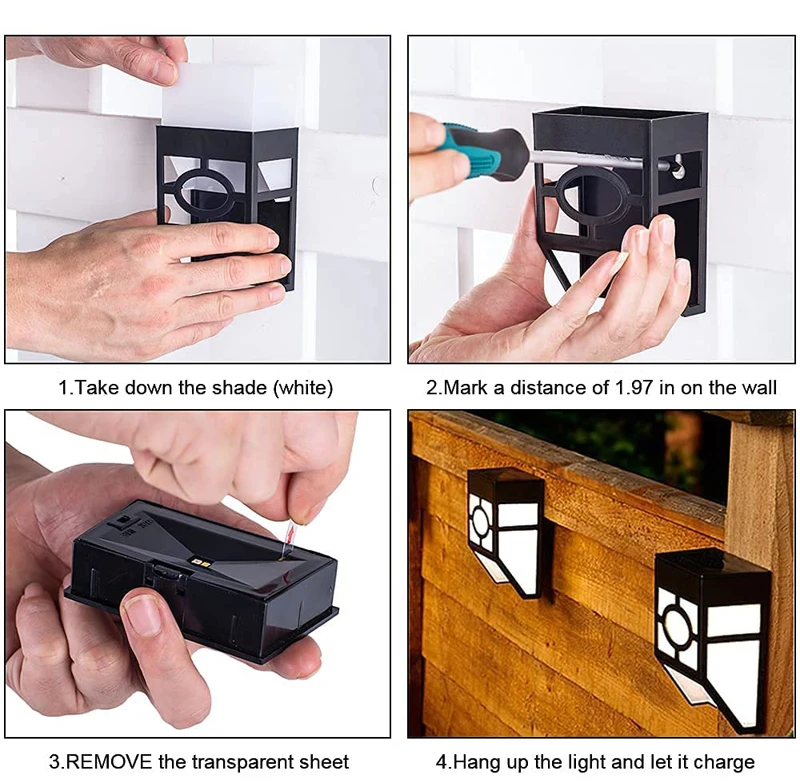 1.Take down the shade (white)

2.Mark a distance of 1.97 in on the wall

3.REMOVE the transparent sheet

4.Hang up the light and let it charge