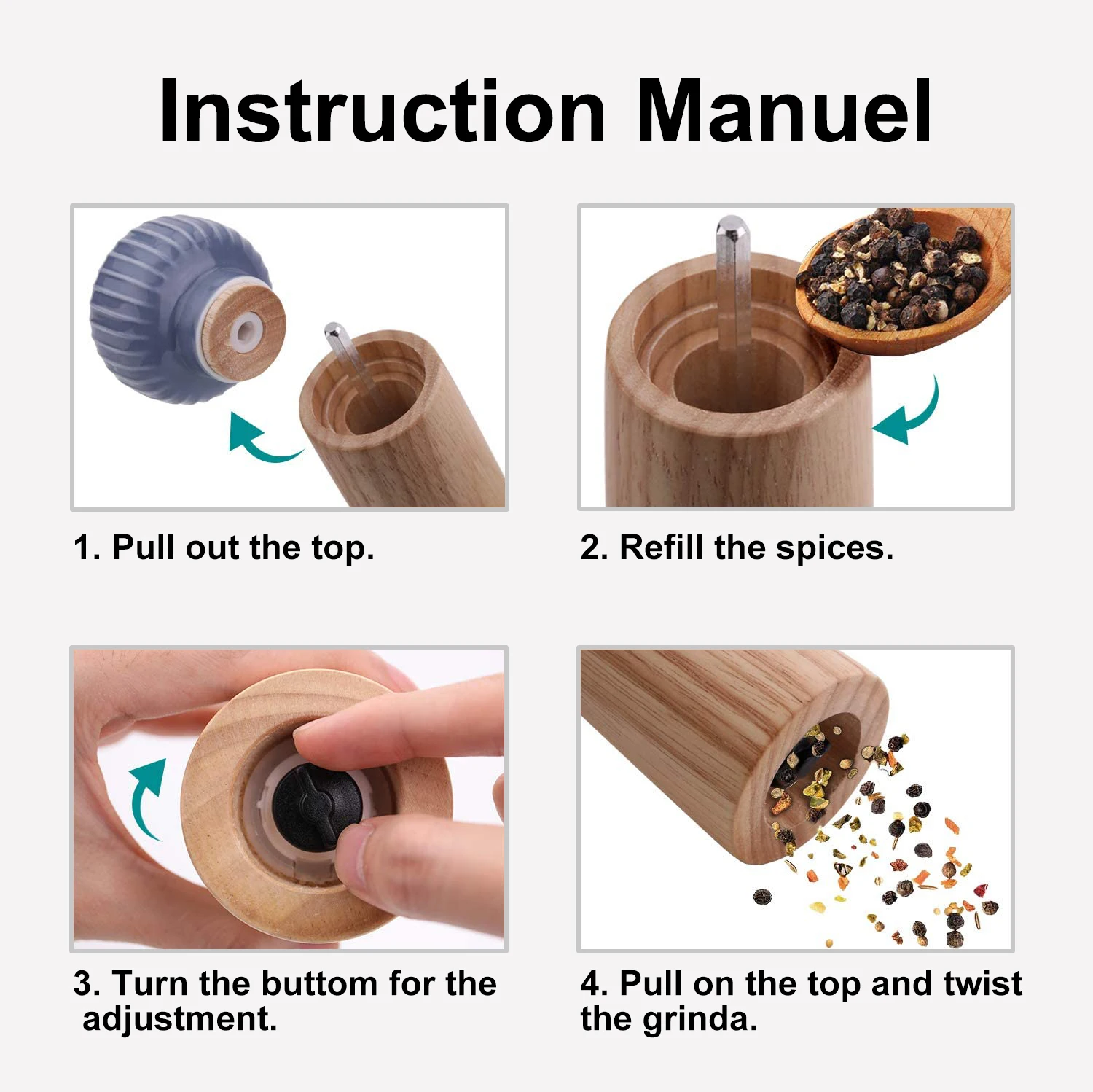 Instruction Manuel

1. Pull out the top.

2. Refill the spices.

3. Turn the buttom for the adjustment.

4. Pull on the top and twist the grinda.