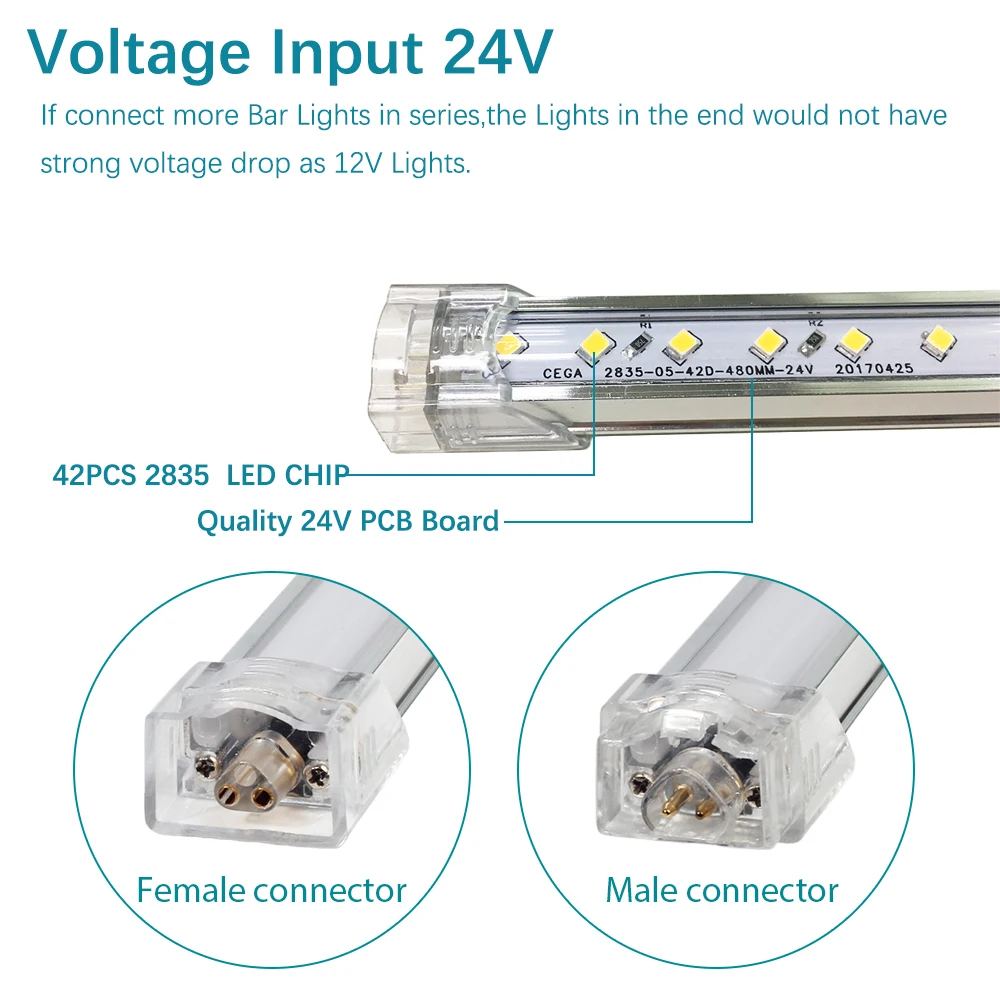 Voltage Input 24V

If connect more Bar Lights in series,the Lights in the end would not have strong voltage drop as 12V Lights.

R1

R2

CEGA 2835-05-42D-480MM-24V 20170425

42PCS 2835 LED CHIP

Quality 24V PCB Board

Female connector

Male connector