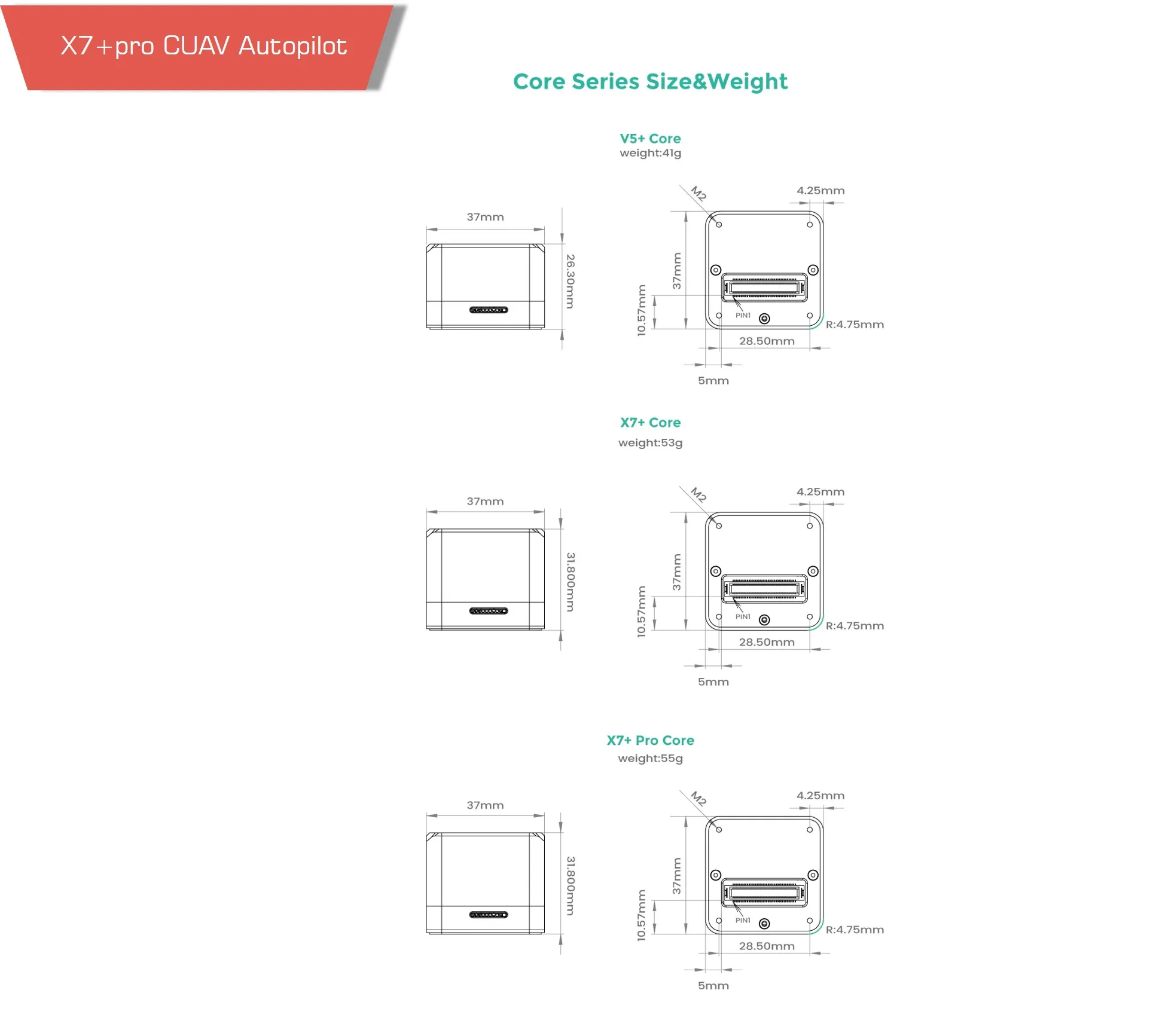 X7+pro CUAV Autopilot

Core Series Size&Weight

V5+ Core
weight:41g

37mm
26.30mm
M2
4.25mm
37mm
10.57mm
PIN1
R:4.75mm
28.50mm
5mm

X7+ Core
weight:53g

37mm
31.800mm
M2
4.25mm
37mm
10.57mm
PIN1
R:4.75mm
28.50mm
5mm

X7+ Pro Core
weight:55g

37mm
31.800mm
M2
4.25mm
37mm
10.57mm
PIN1
R:4.75mm
28.50mm
5mm