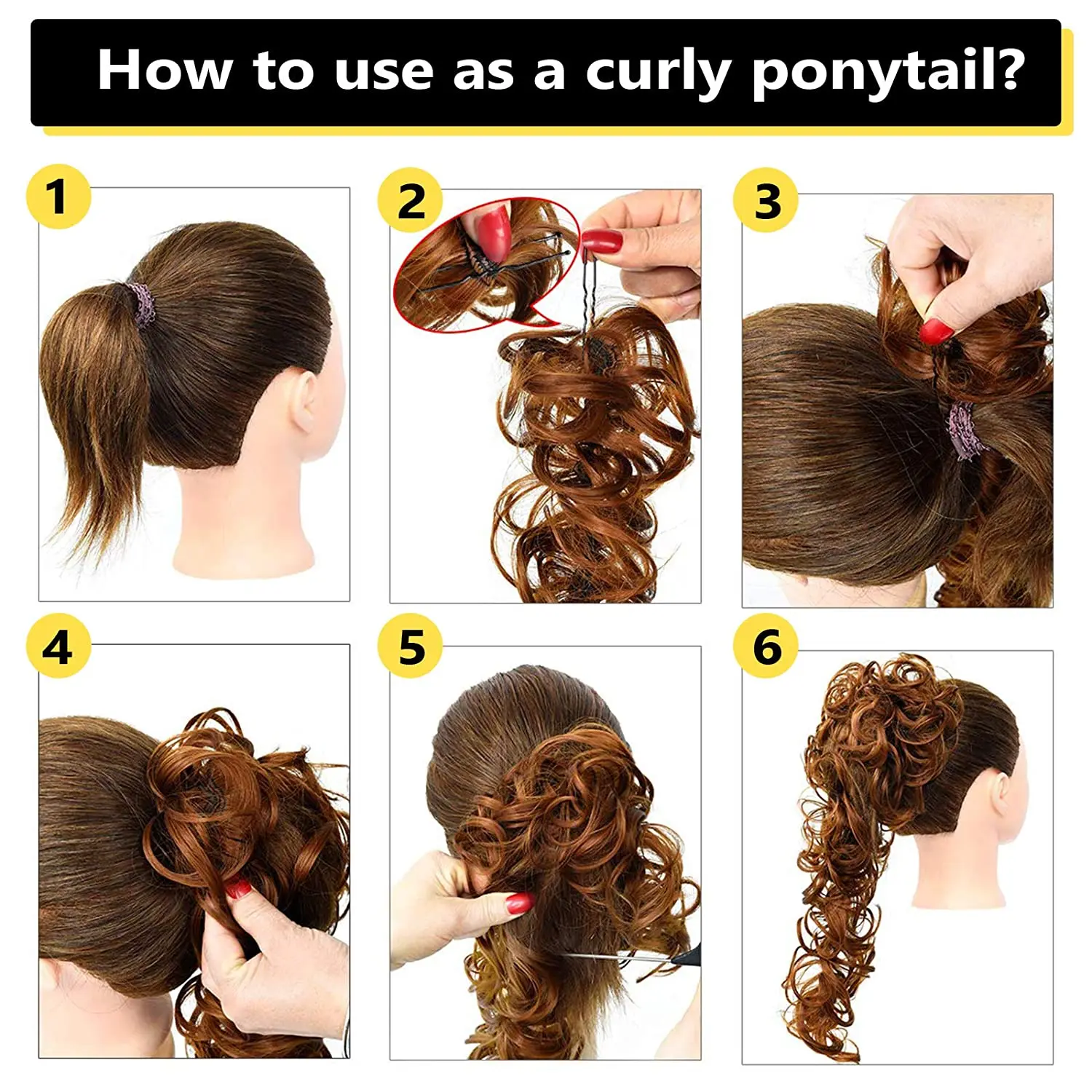 How to use as a curly ponytail?

1

2

3

4

5

6