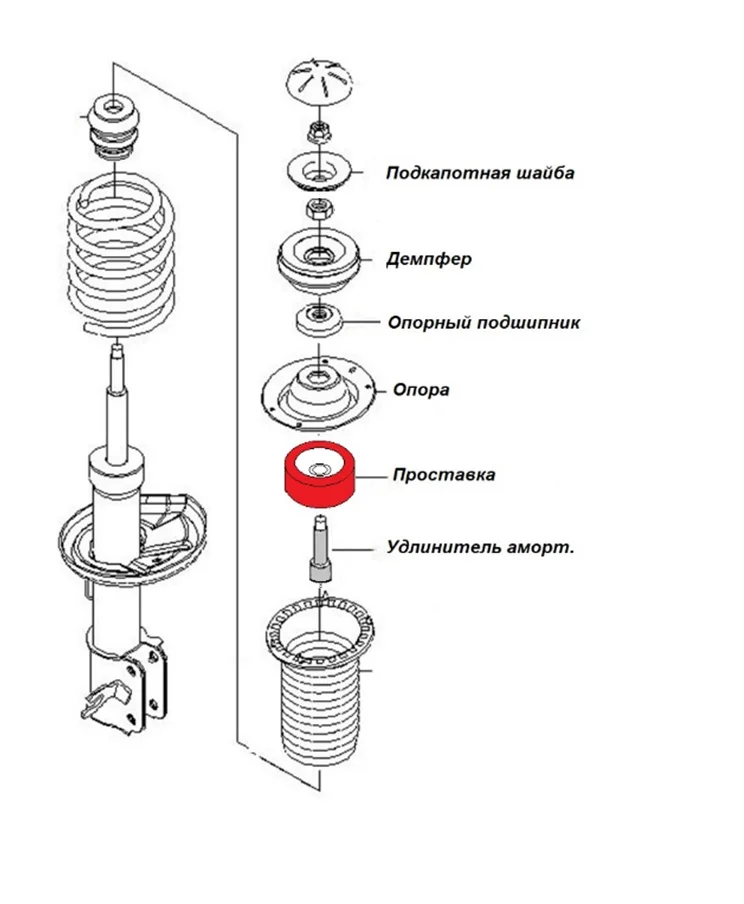 Подкапотная шайба

Демпфер

Опорный подшипник

Опора

Проставка

Удлинитель аморт.