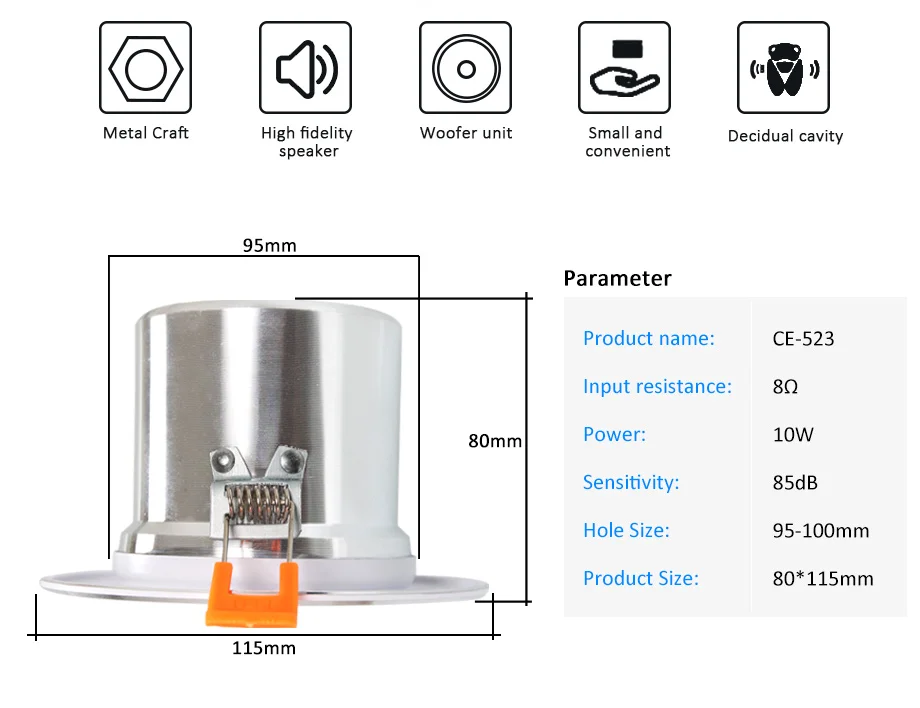 Metal Craft

High fidelity speaker

Woofer unit

Small and convenient

Decidual cavity

95mm

80mm

115mm

Parameter

| Product name: | CE-523 |
|---|---|
| Input resistance: | 8Ω |
| Power: | 10W |
| Sensitivity: | 85dB |
| Hole Size: | 95-100mm |
| Product Size: | 80*115mm |