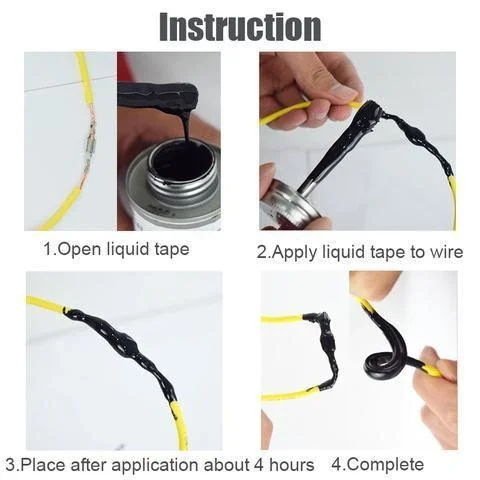 Instruction

1.Open liquid tape

2.Apply liquid tape to wire

3.Place after application about 4 hours

4.Complete