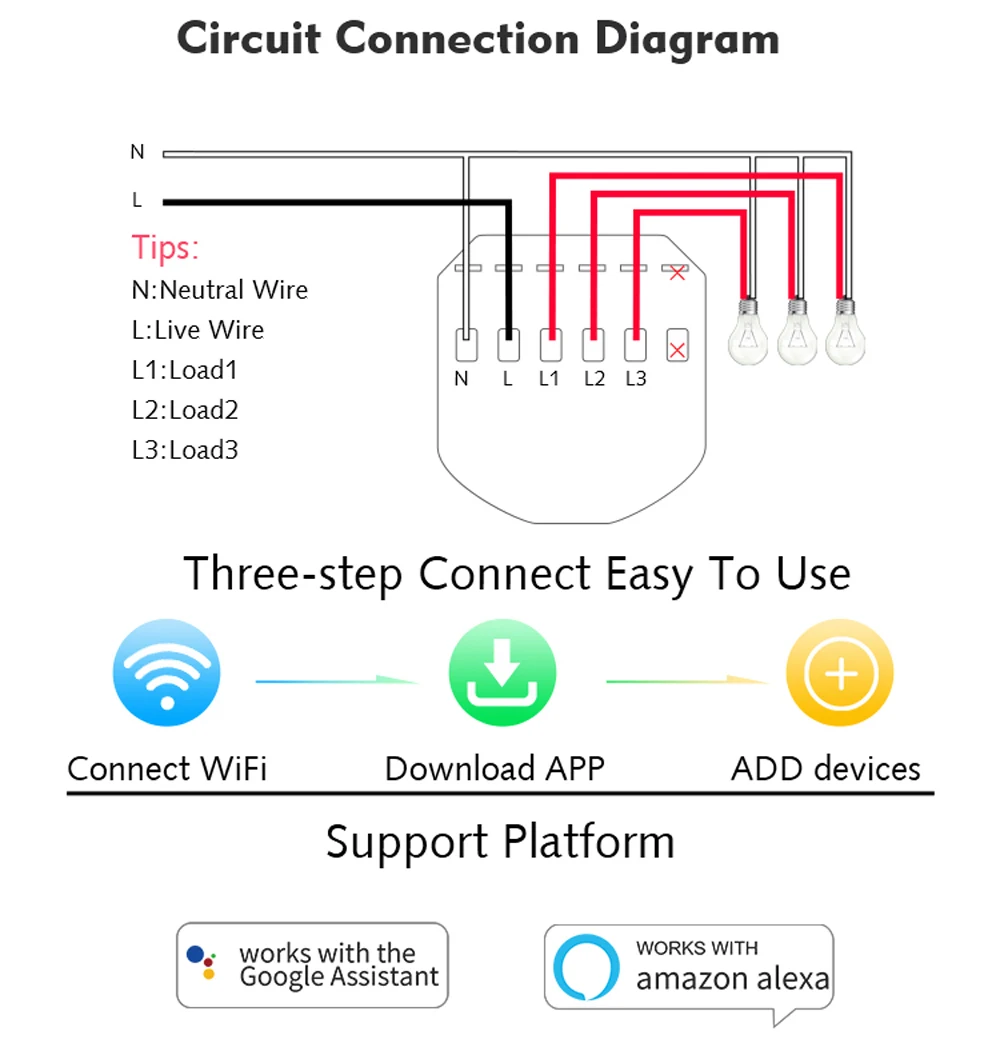 Circuit Connection Diagram

N

L

Tips:
N:Neutral Wire
L:Live Wire
L1:Load1
L2:Load2
L3:Load3

N L L1 L2 L3

Three-step Connect Easy To Use

Connect WiFi
Download APP
ADD devices

Support Platform

works with the Google Assistant

WORKS WITH amazon alexa