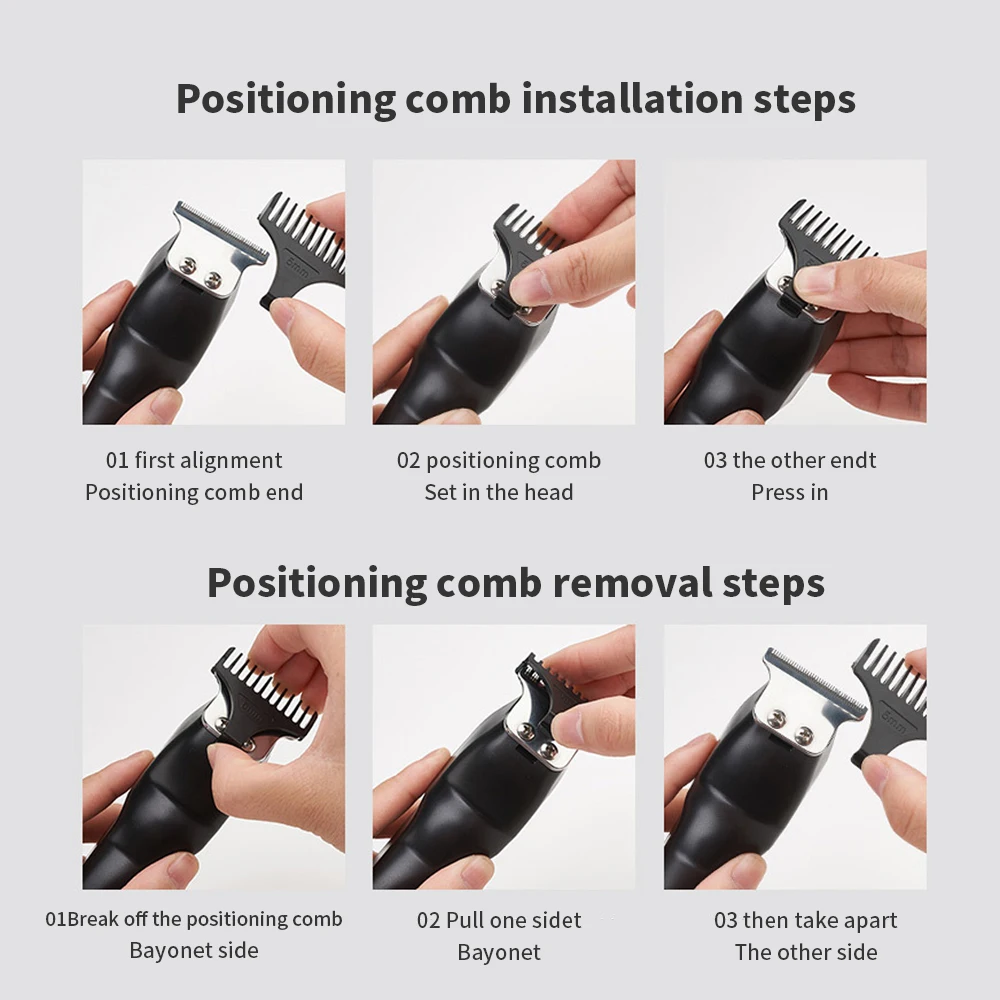 Positioning comb installation steps

01 first alignment
Positioning comb end

02 positioning comb
Set in the head

03 the other endt
Press in

Positioning comb removal steps

01Break off the positioning comb
Bayonet side

02 Pull one sidet
Bayonet

03 then take apart
The other side