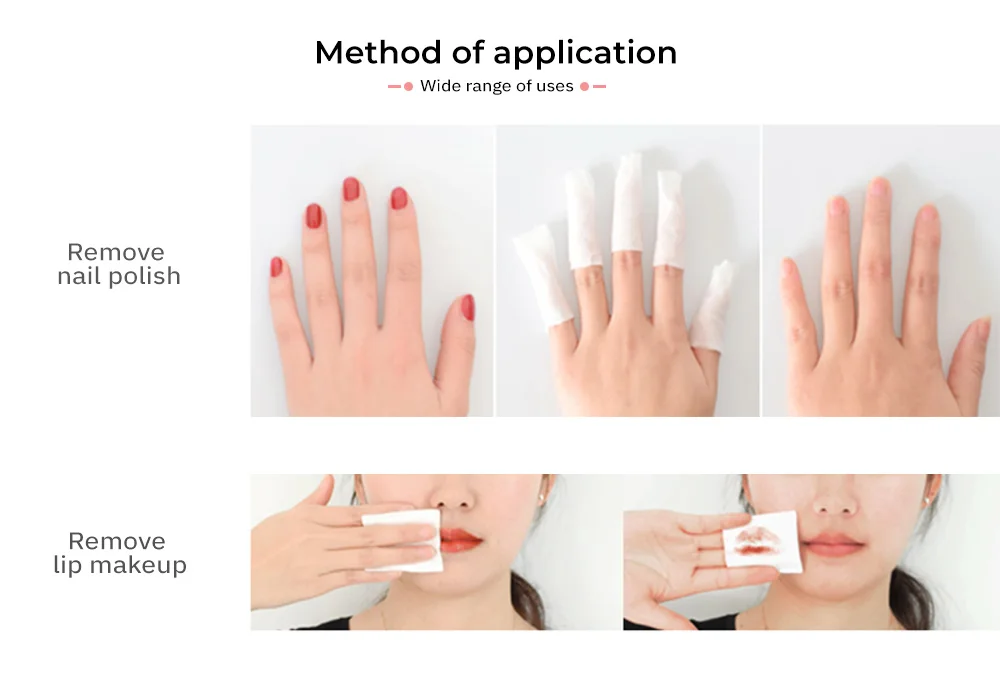 Method of application
Wide range of uses

Remove nail polish

Remove lip makeup