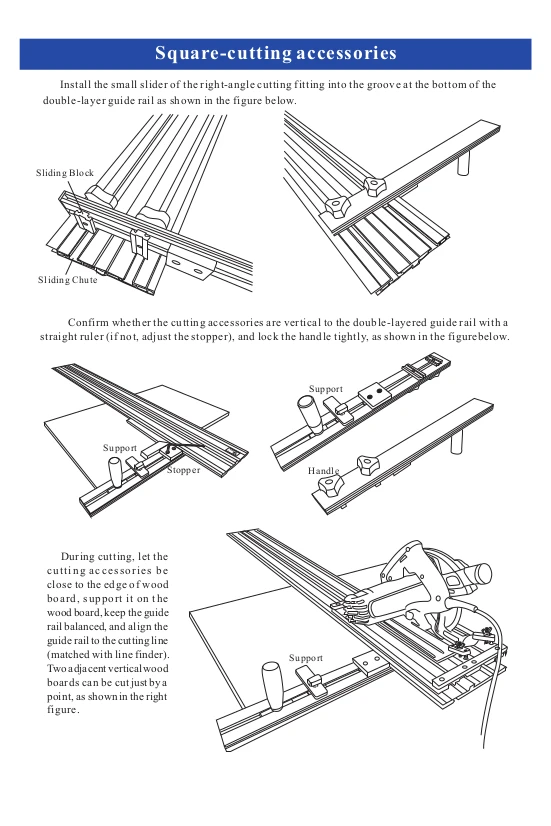 Square-cutting accessories

Install the small slider of the right-angle cutting fitting into the groove at the bottom of the double-layer guide rail as shown in the figure below.

Sliding Block

Sliding Chute

Confirm whether the cutting accessories are vertical to the double-layered guide rail with a straight ruler (if not, adjust the stopper), and lock the handle tightly, as shown in the figure below.

Support

Stopper

Support

Handle

During cutting, let the cutting accessories be close to the edge of wood board, support it on the wood board, keep the guide rail balanced, and align the guide rail to the cutting line (matched with line finder). Two adjacent vertical wood boards can be cut just by a point, as shown in the right figure.

Support