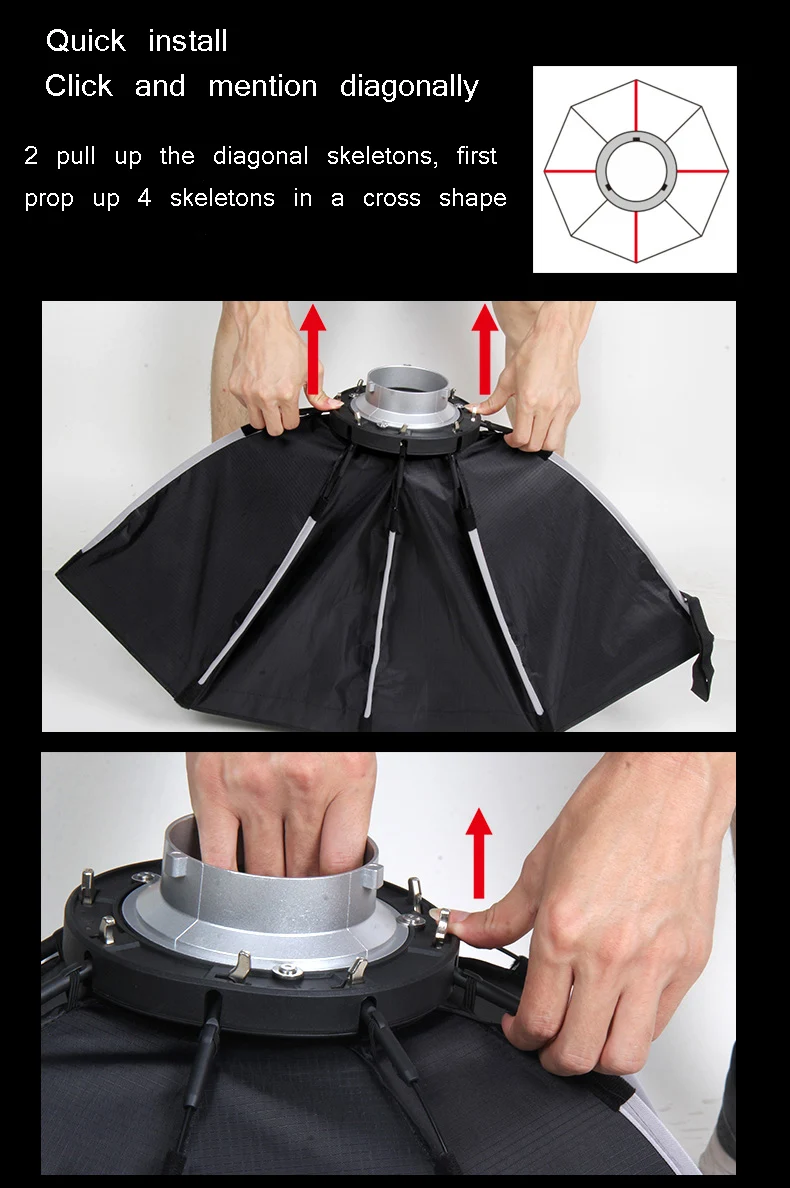 Quick install
Click and mention diagonally

2 pull up the diagonal skeletons, first prop up 4 skeletons in a cross shape