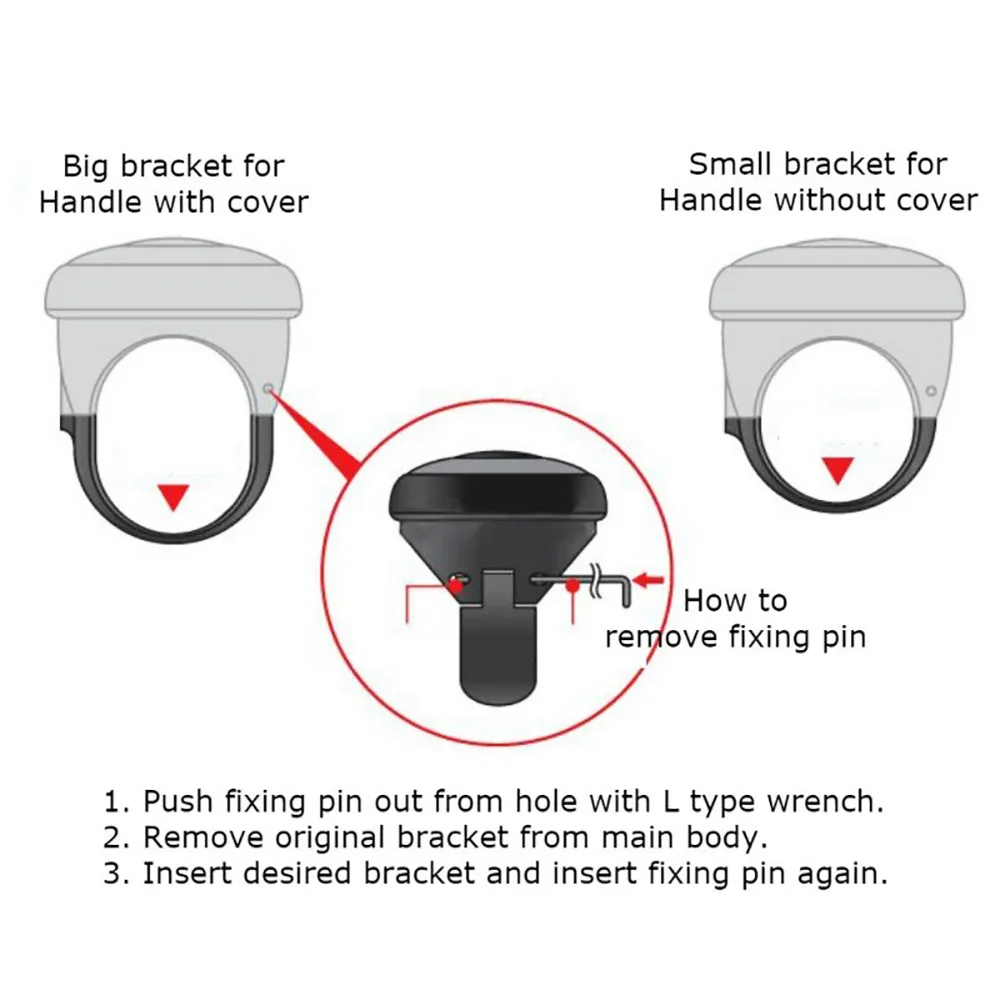 Big bracket for Handle with cover

Small bracket for Handle without cover

How to remove fixing pin

1. Push fixing pin out from hole with L type wrench.
2. Remove original bracket from main body.
3. Insert desired bracket and insert fixing pin again.