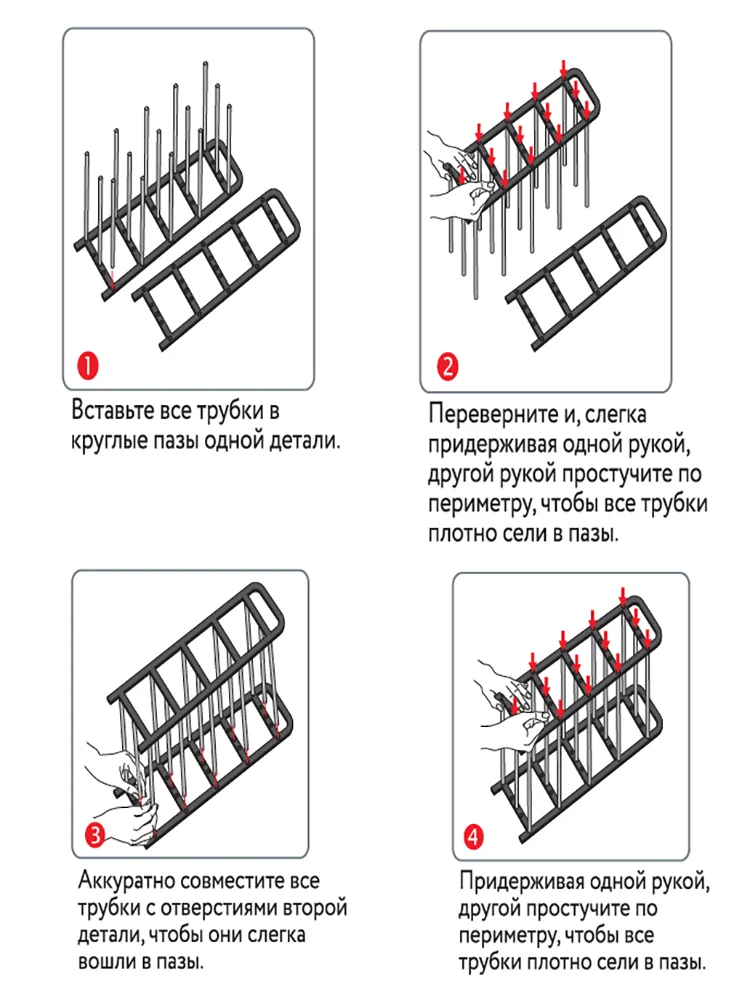 1

Вставьте все трубки в круглые пазы одной детали.

2

Переверните и, слегка придерживая одной рукой, другой рукой простучите по периметру, чтобы все трубки плотно сели в пазы.

3

Аккуратно совместите все трубки с отверстиями второй детали, чтобы они слегка вошли в пазы.

4

Придерживая одной рукой, другой простучите по периметру, чтобы все трубки плотно сели в пазы.