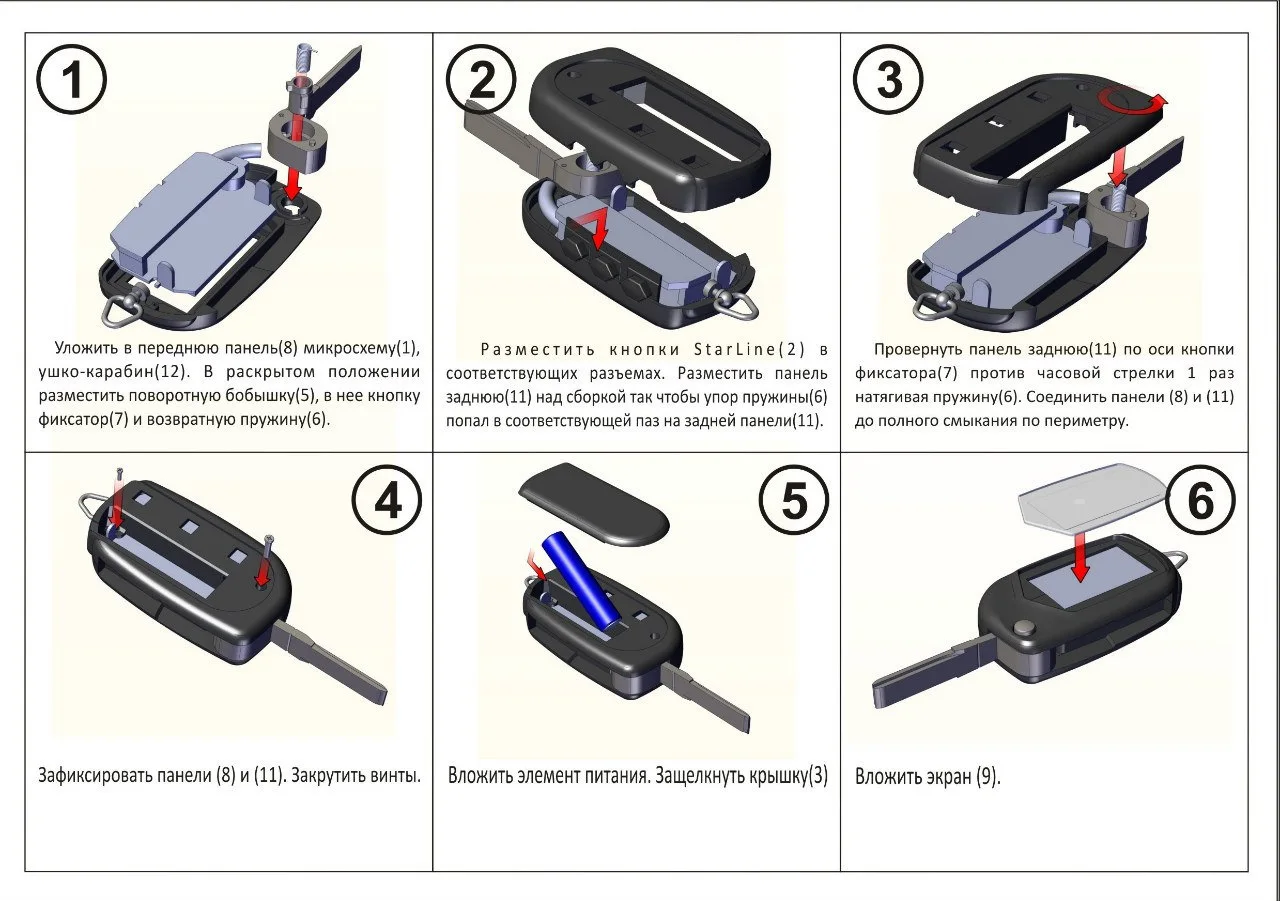 1

Уложить в переднюю панель(8) микросхему(1), ушко-карабин(12). В раскрытом положении разместить поворотную бобышку(5), в нее кнопку фиксатор(7) и возвратную пружину(6).

2

Разместить кнопки StarLine(2) в соответствующих разъемах. Разместить панель заднюю(11) над сборкой так чтобы упор пружины(6) попал в соответствующей паз на задней панели(11).

3

Провернуть панель заднюю(11) по оси кнопки фиксатора(7) против часовой стрелки 1 раз натягивая пружину(6). Соединить панели (8) и (11) до полного смыкания по периметру.

4

Зафиксировать панели (8) и (11). Закрутить винты.

5

Вложить элемент питания. Защелкнуть крышку(3)

6

Вложить экран (9).