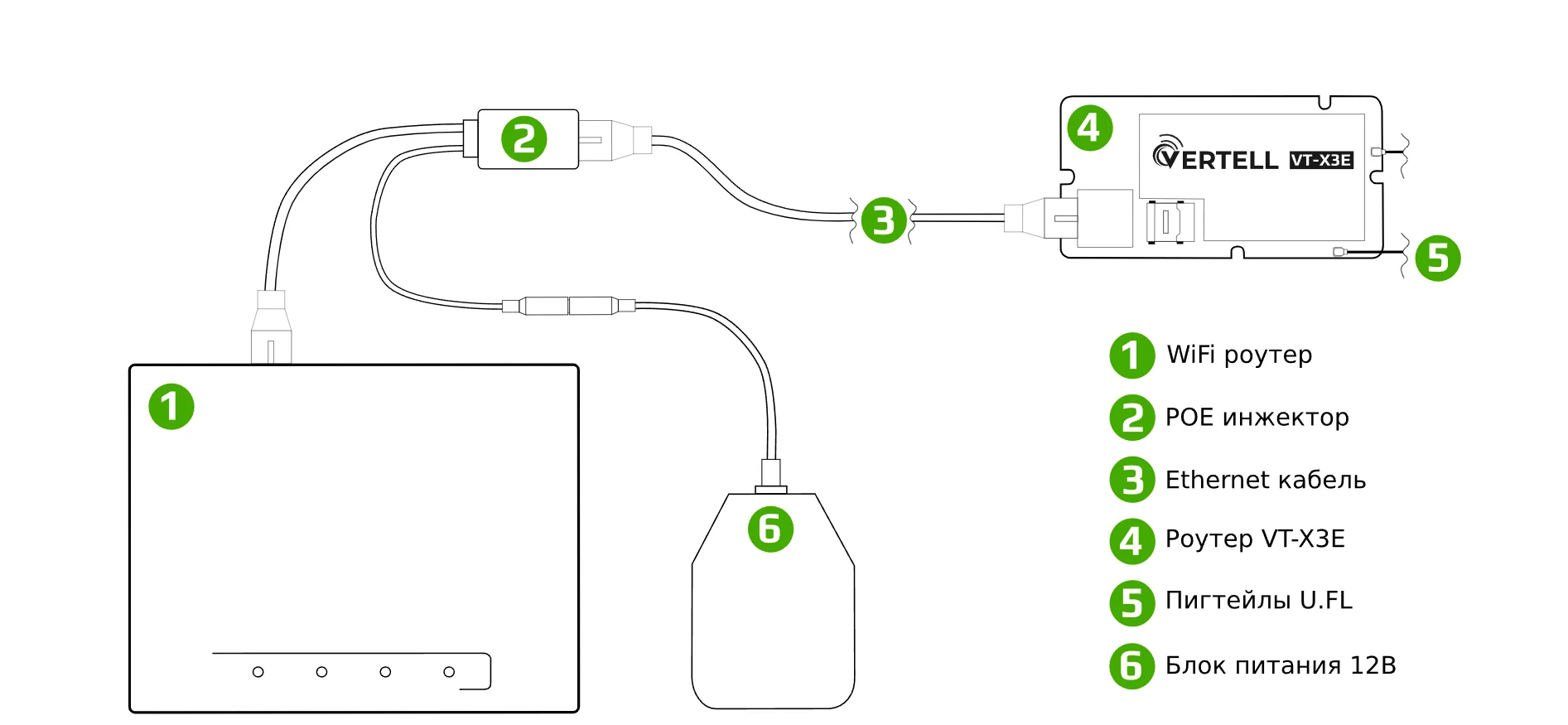 2

4

VERTELL VT-X3E

3

5

1

6

1 WiFi роутер

2 POE инжектор

3 Ethernet кабель

4 Роутер VT-X3E

5 Пигтейлы U.FL

6 Блок питания 12В