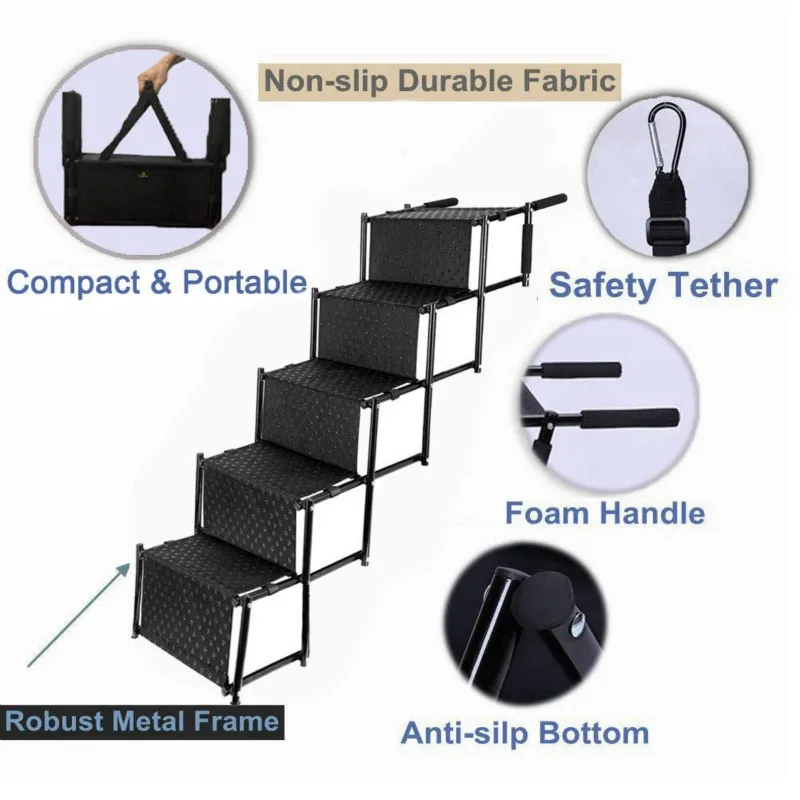 Non-slip Durable Fabric

Compact & Portable

Safety Tether

Foam Handle

Robust Metal Frame

Anti-silp Bottom