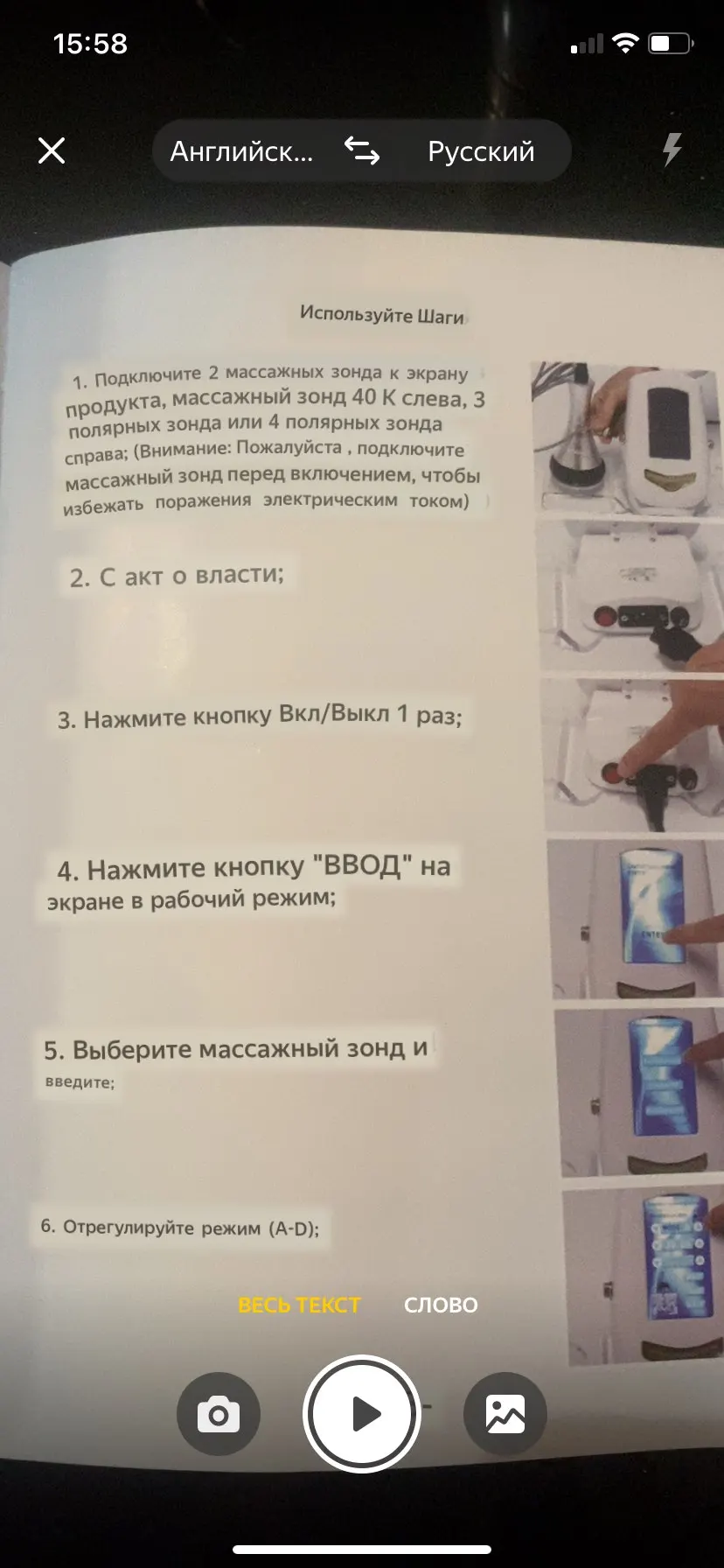 15:58

Английск...

Русский

Используйте Шаги

1. Подключите 2 массажных зонда к экрану продукта, массажный зонд 40 К слева, 3 полярных зонда или 4 полярных зонда справа; (Внимание: Пожалуйста , подключите массажный зонд перед включением, чтобы избежать поражения электрическим током)

2. С акт о власти;

3. Нажмите кнопку Вкл/Выкл 1 раз;

4. Нажмите кнопку "ВВОД" на экране в рабочий режим;

5. Выберите массажный зонд и введите;

6. Отрегулируйте режим (A-D);

ВЕСЬ ТЕКСТ

СЛОВО