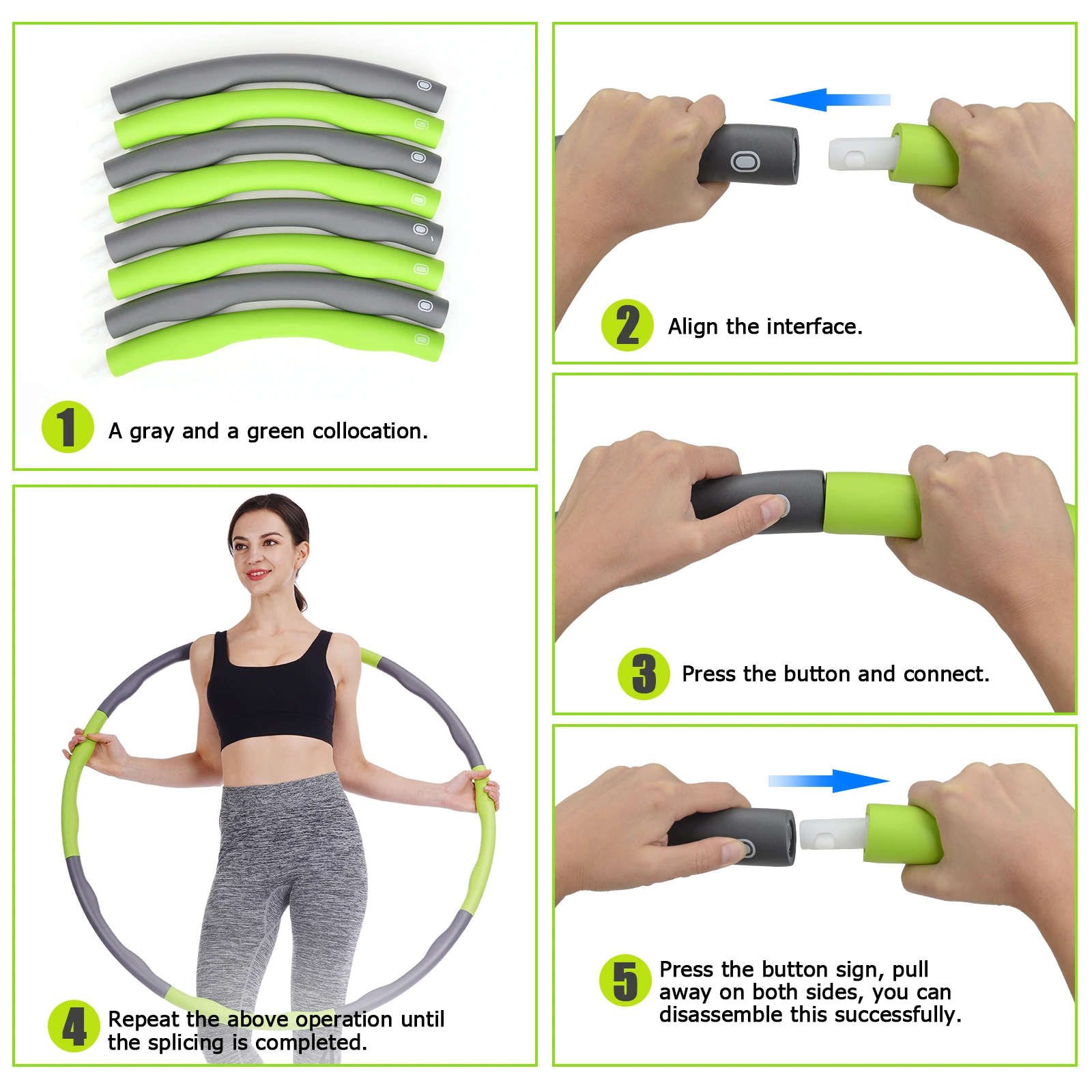 1 A gray and a green collocation.

2 Align the interface.

3 Press the button and connect.

4 Repeat the above operation until the splicing is completed.

5 Press the button sign, pull away on both sides, you can disassemble this successfully.