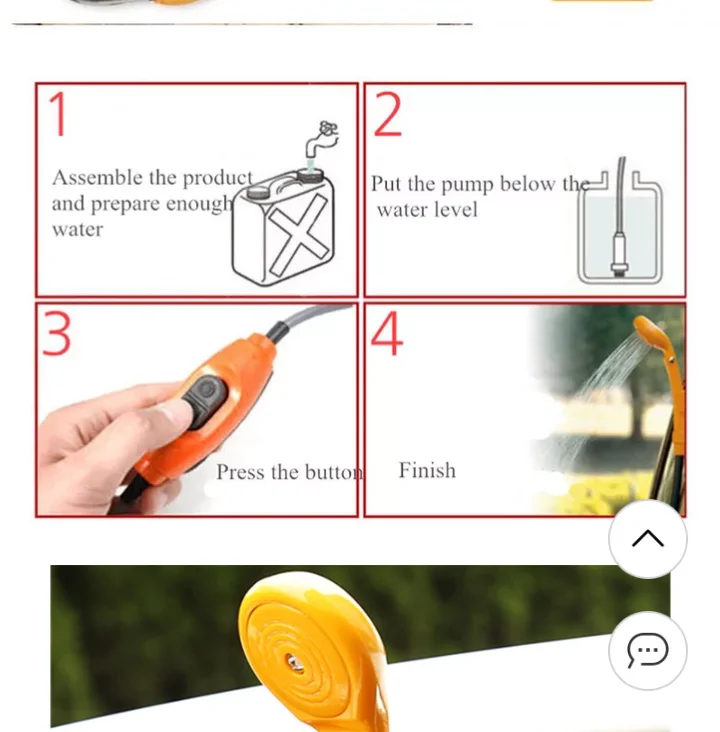 1

Assemble the product and prepare enough water

2

Put the pump below the water level

3

Press the button

4

Finish