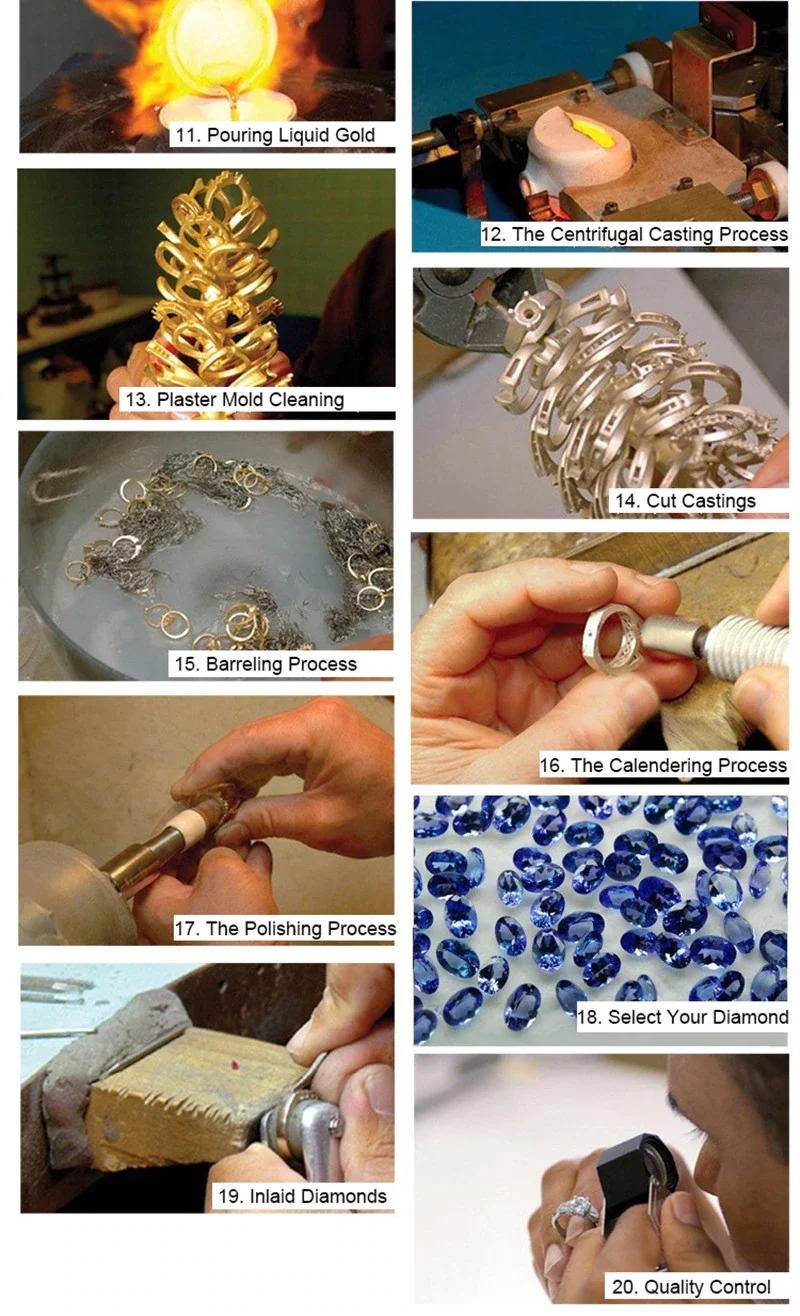 11. Pouring Liquid Gold

12. The Centrifugal Casting Process

13. Plaster Mold Cleaning

14. Cut Castings

15. Barreling Process

16. The Calendering Process

17. The Polishing Process

18. Select Your Diamond

19. Inlaid Diamonds

20. Quality Control