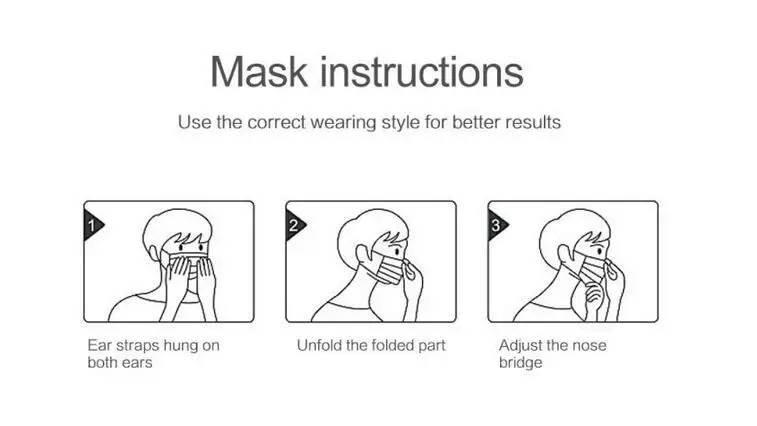 Mask instructions

Use the correct wearing style for better results

1

Ear straps hung on both ears

2

Unfold the folded part

3

Adjust the nose bridge