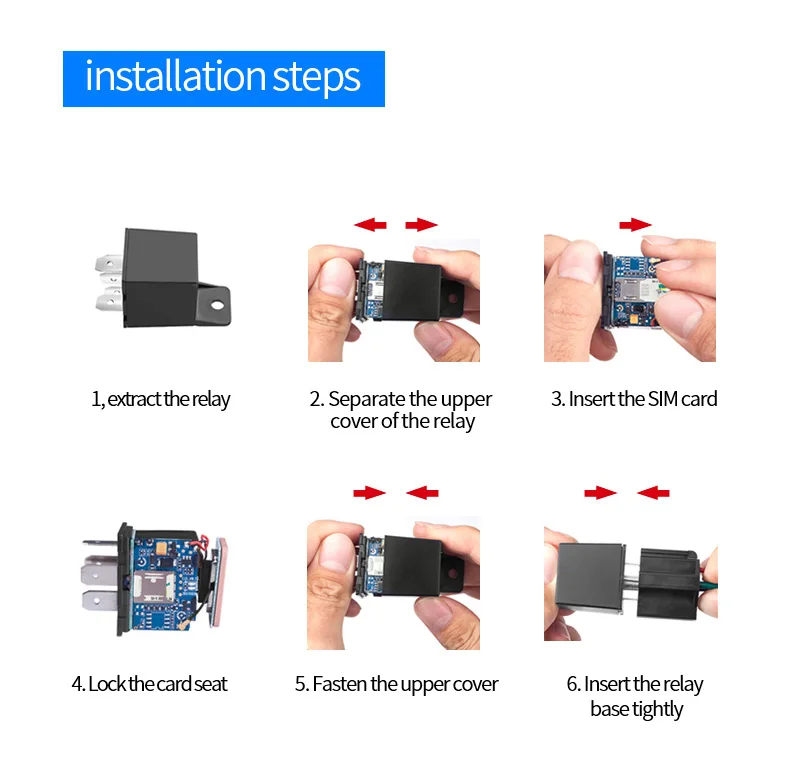 installation steps

1, extract the relay

2. Separate the upper cover of the relay

3. Insert the SIM card

4. Lock the card seat

5. Fasten the upper cover

6. Insert the relay base tightly