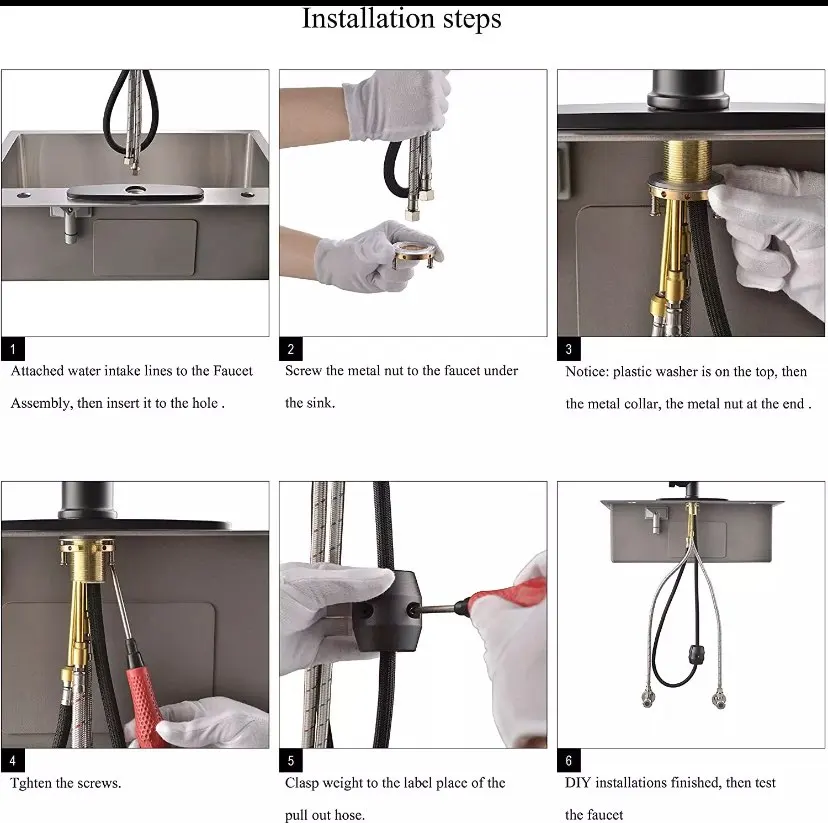 Installation steps

1
Attached water intake lines to the Faucet Assembly, then insert it to the hole .

2
Screw the metal nut to the faucet under the sink.

3
Notice: plastic washer is on the top, then the metal collar, the metal nut at the end .

4
Tghten the screws.

5
Clasp weight to the label place of the pull out hose.

6
DIY installations finished, then test the faucet