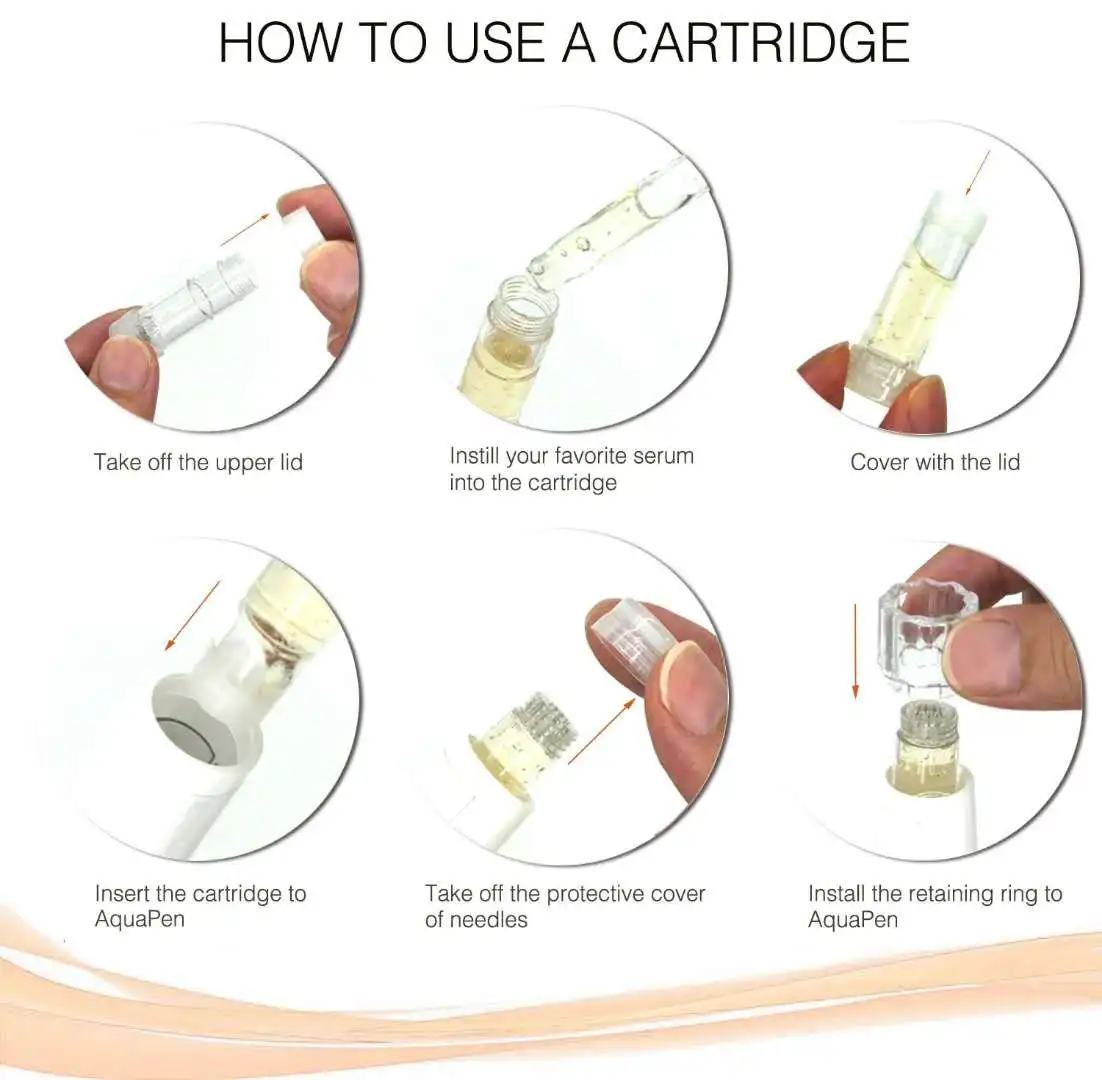 HOW TO USE A CARTRIDGE

Take off the upper lid

Instill your favorite serum into the cartridge

Cover with the lid

Insert the cartridge to AquaPen

Take off the protective cover of needles

Install the retaining ring to AquaPen