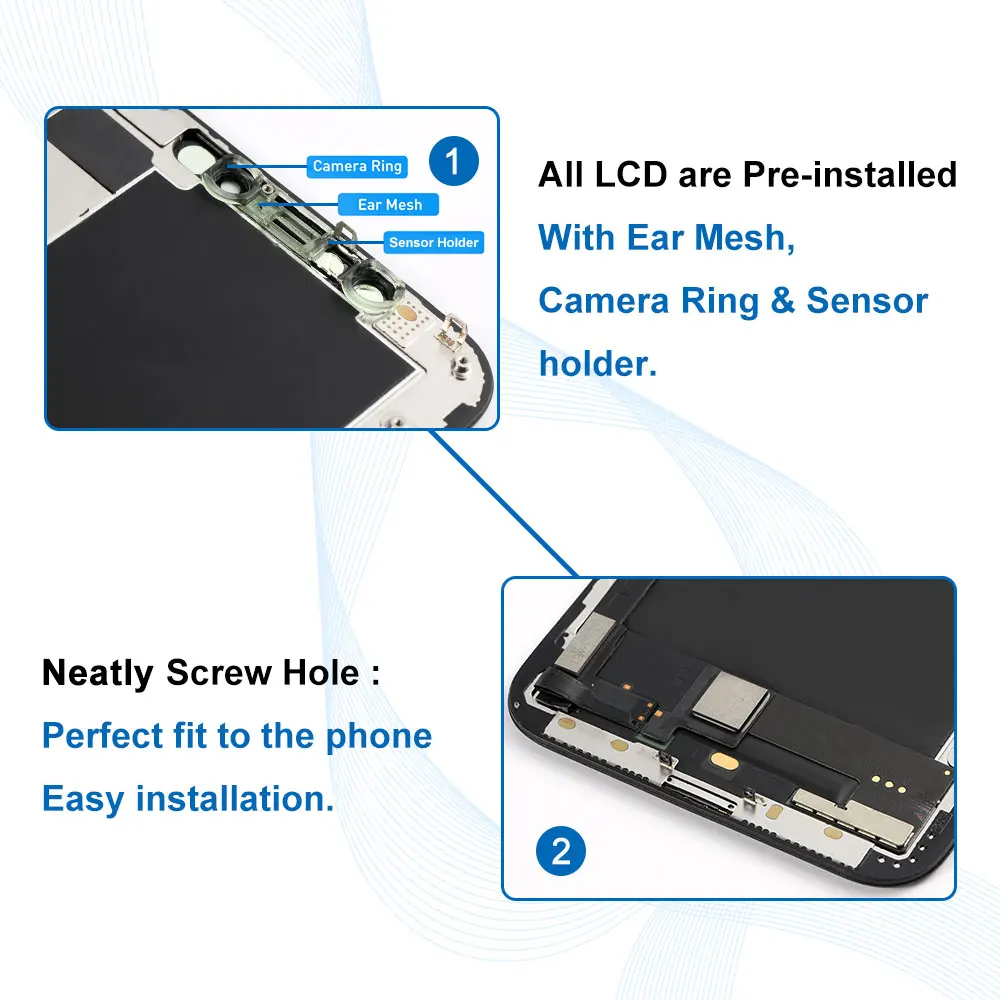 Camera Ring
Ear Mesh
Sensor Holder
1

All LCD are Pre-installed
With Ear Mesh,
Camera Ring & Sensor holder.

Neatly Screw Hole :
Perfect fit to the phone
Easy installation.

2