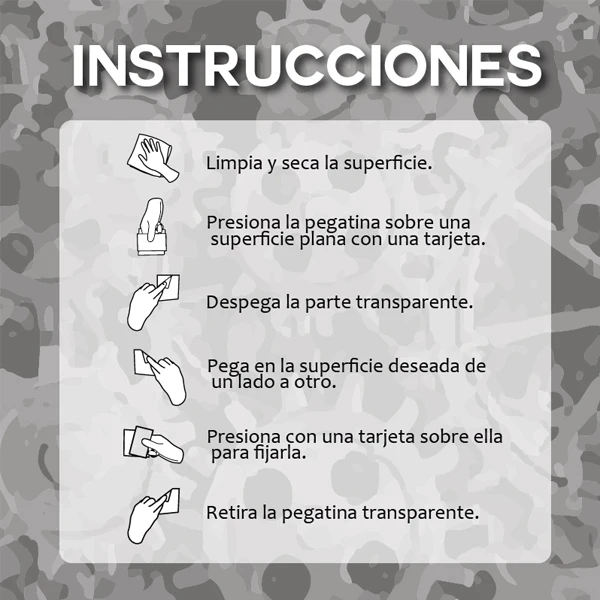 INSTRUCCIONES

Limpia y seca la superficie.

Presiona la pegatina sobre una superficie plana con una tarjeta.

Despega la parte transparente.

Pega en la superficie deseada de un lado a otro.

Presiona con una tarjeta sobre ella para fijarla.

Retira la pegatina transparente.