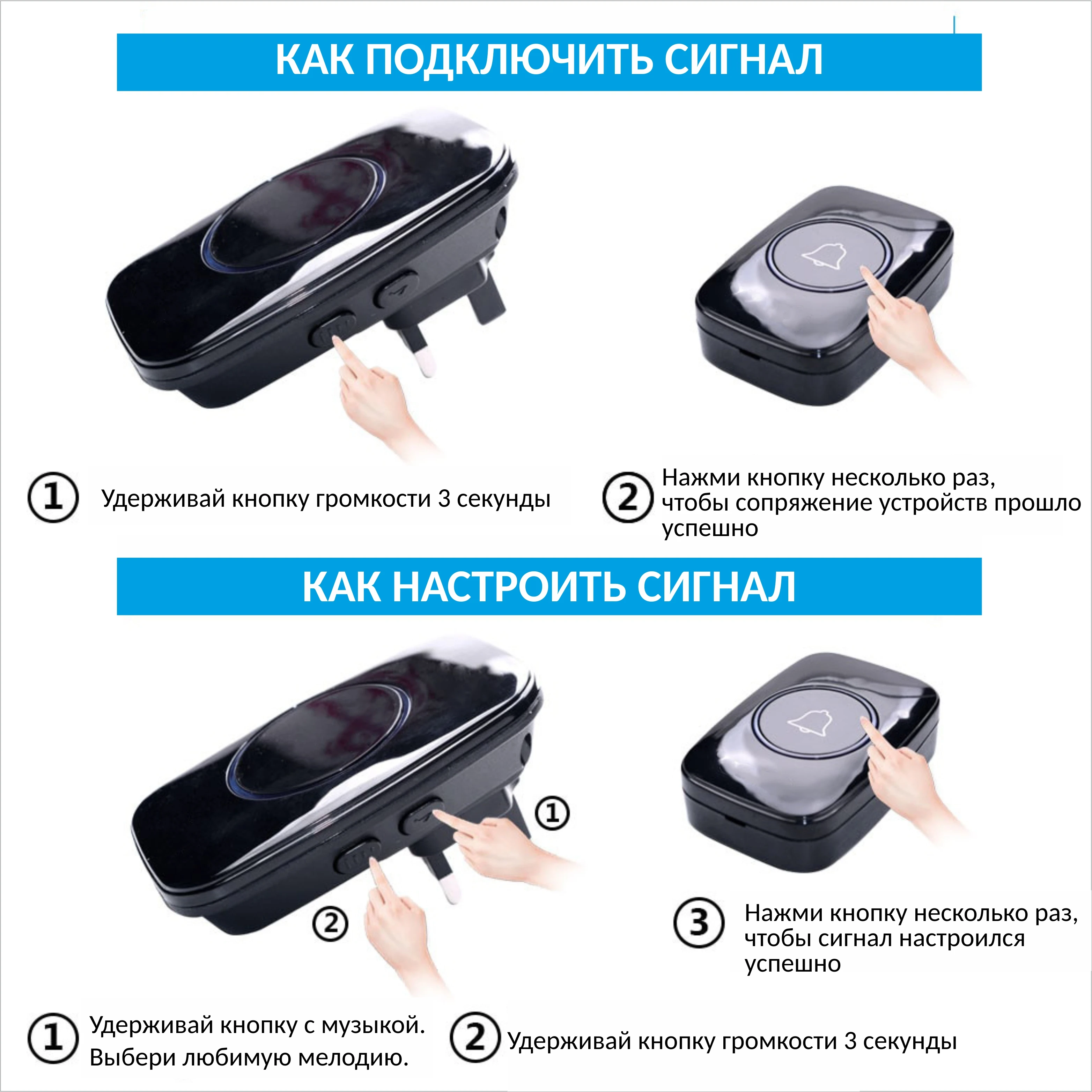 КАК ПОДКЛЮЧИТЬ СИГНАЛ

1 Удерживай кнопку громкости 3 секунды

2 Нажми кнопку несколько раз, чтобы сопряжение устройств прошло успешно

КАК НАСТРОИТЬ СИГНАЛ

1

2

3 Нажми кнопку несколько раз, чтобы сигнал настроился успешно

1 Удерживай кнопку с музыкой. Выбери любимую мелодию.

2 Удерживай кнопку громкости 3 секунды