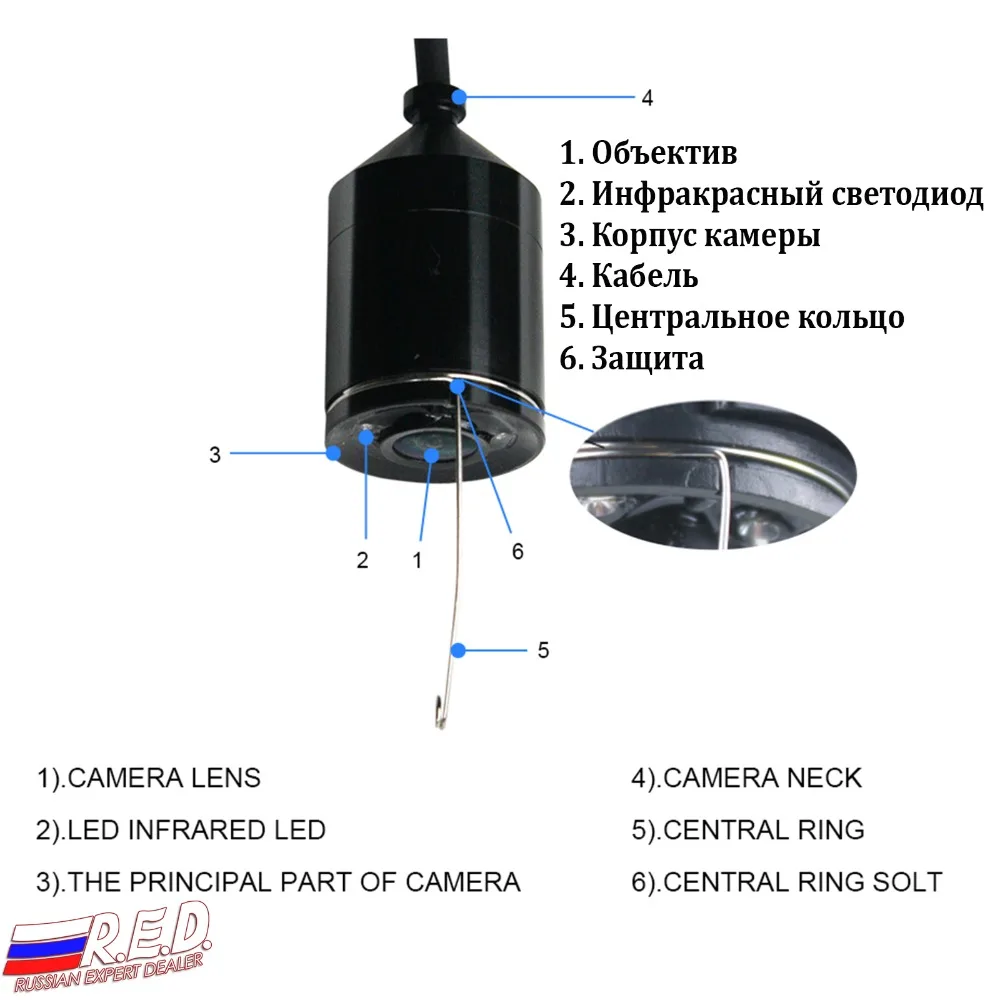 4

1. Объектив
2. Инфракрасный светодиод
3. Корпус камеры
4. Кабель
5. Центральное кольцо
6. Защита

3

2 1 6

5

1).CAMERA LENS

2).LED INFRARED LED

3).THE PRINCIPAL PART OF CAMERA

4).CAMERA NECK

5).CENTRAL RING

6).CENTRAL RING SOLT

R.E.D.
RUSSIAN EXPERT DEALER