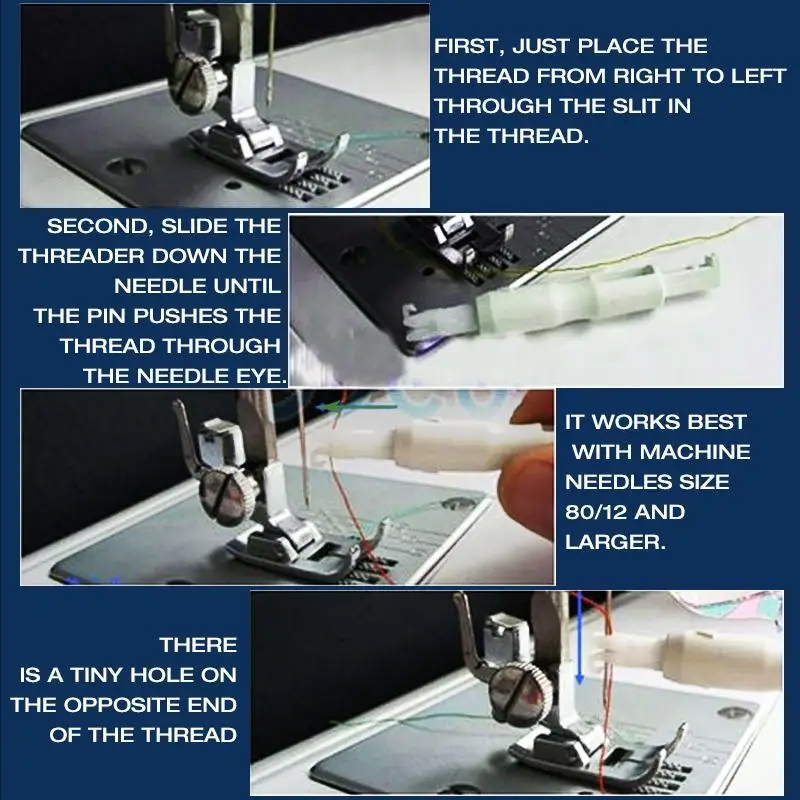 FIRST, JUST PLACE THE THREAD FROM RIGHT TO LEFT THROUGH THE SLIT IN THE THREAD.

SECOND, SLIDE THE THREADER DOWN THE NEEDLE UNTIL THE PIN PUSHES THE THREAD THROUGH THE NEEDLE EYE.

IT WORKS BEST WITH MACHINE NEEDLES SIZE 80/12 AND LARGER.

THERE IS A TINY HOLE ON THE OPPOSITE END OF THE THREAD