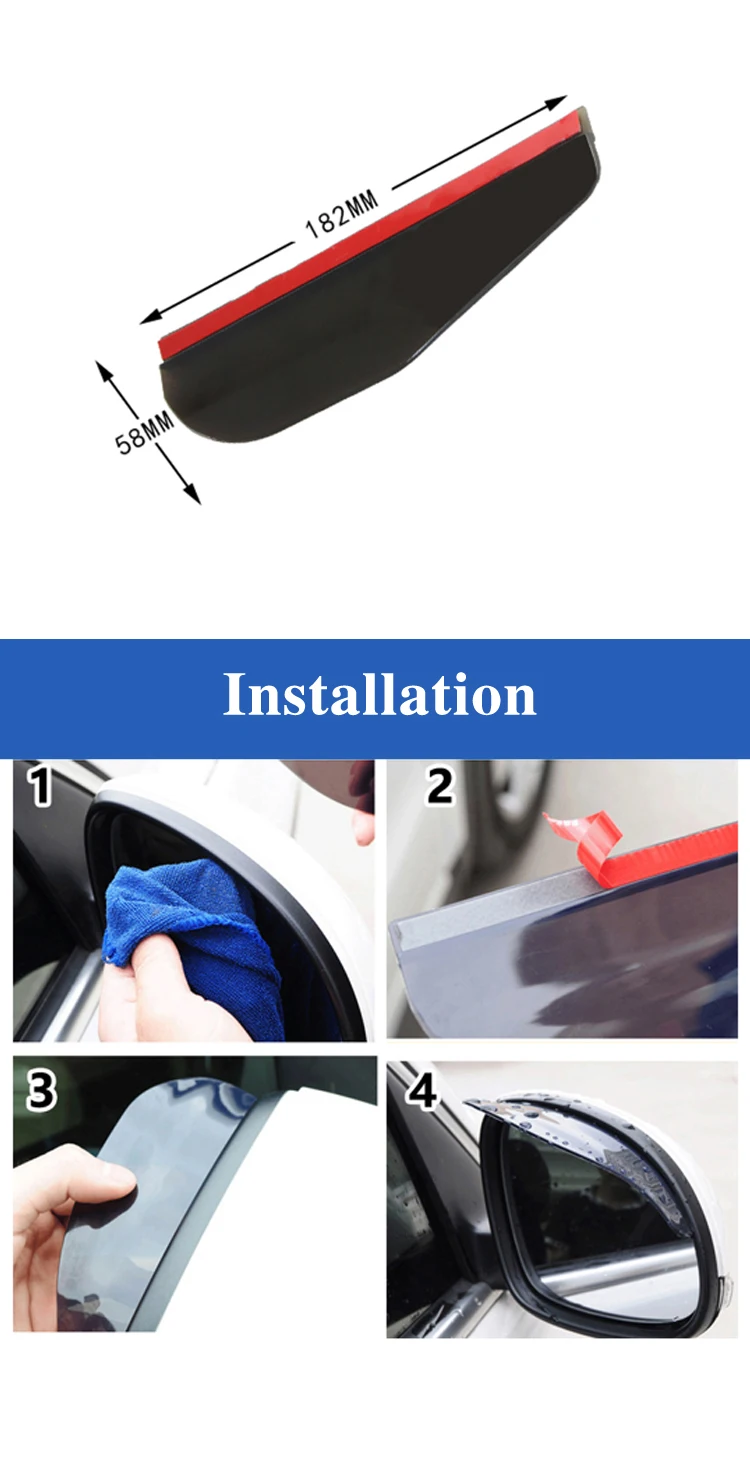 182MM
58MM
Installation
1
2
3
4