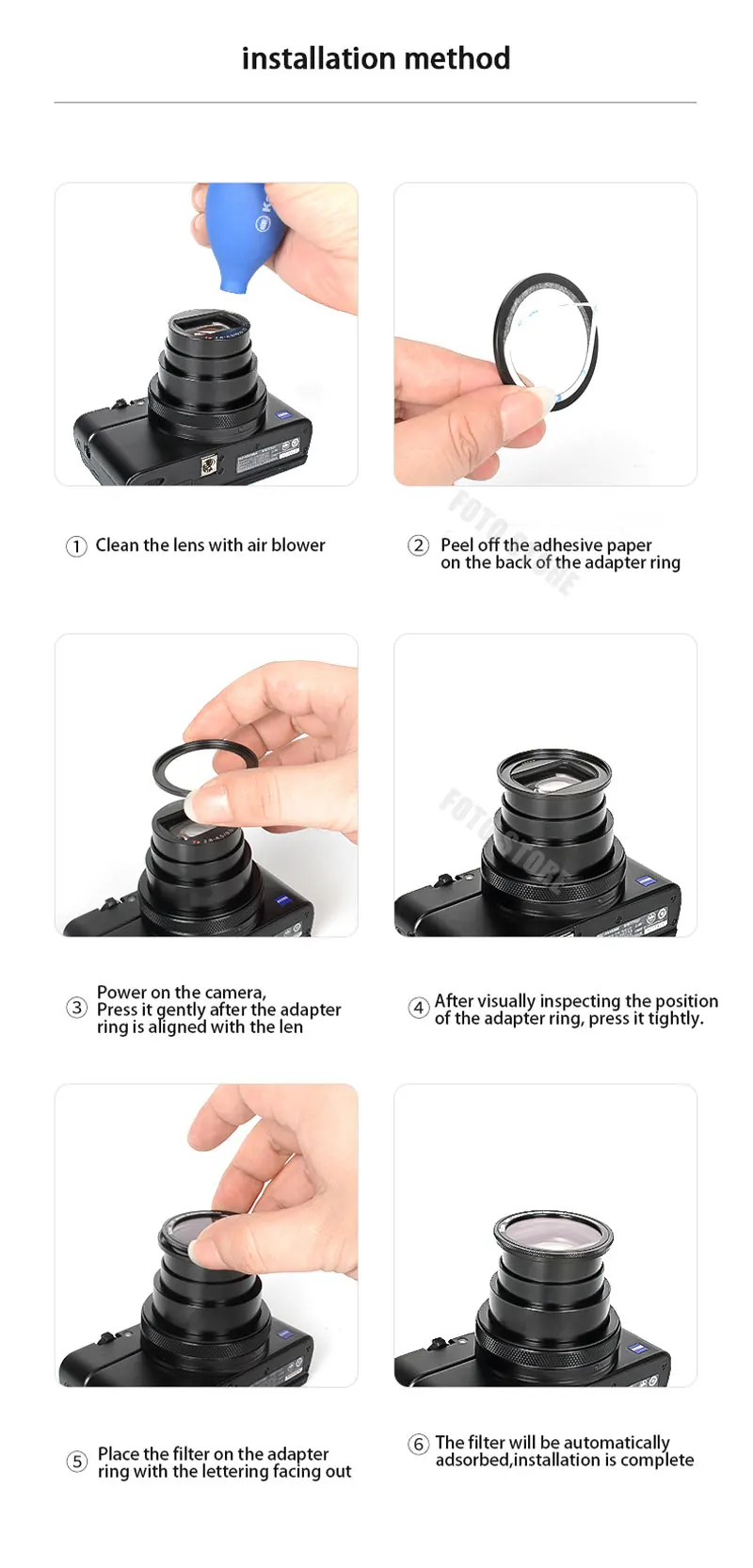 installation method

① Clean the lens with air blower

② Peel off the adhesive paper on the back of the adapter ring

FOTO STORE

③ Power on the camera, Press it gently after the adapter ring is aligned with the len

④ After visually inspecting the position of the adapter ring, press it tightly.

FOTO STORE

⑤ Place the filter on the adapter ring with the lettering facing out

⑥ The filter will be automatically adsorbed,installation is complete