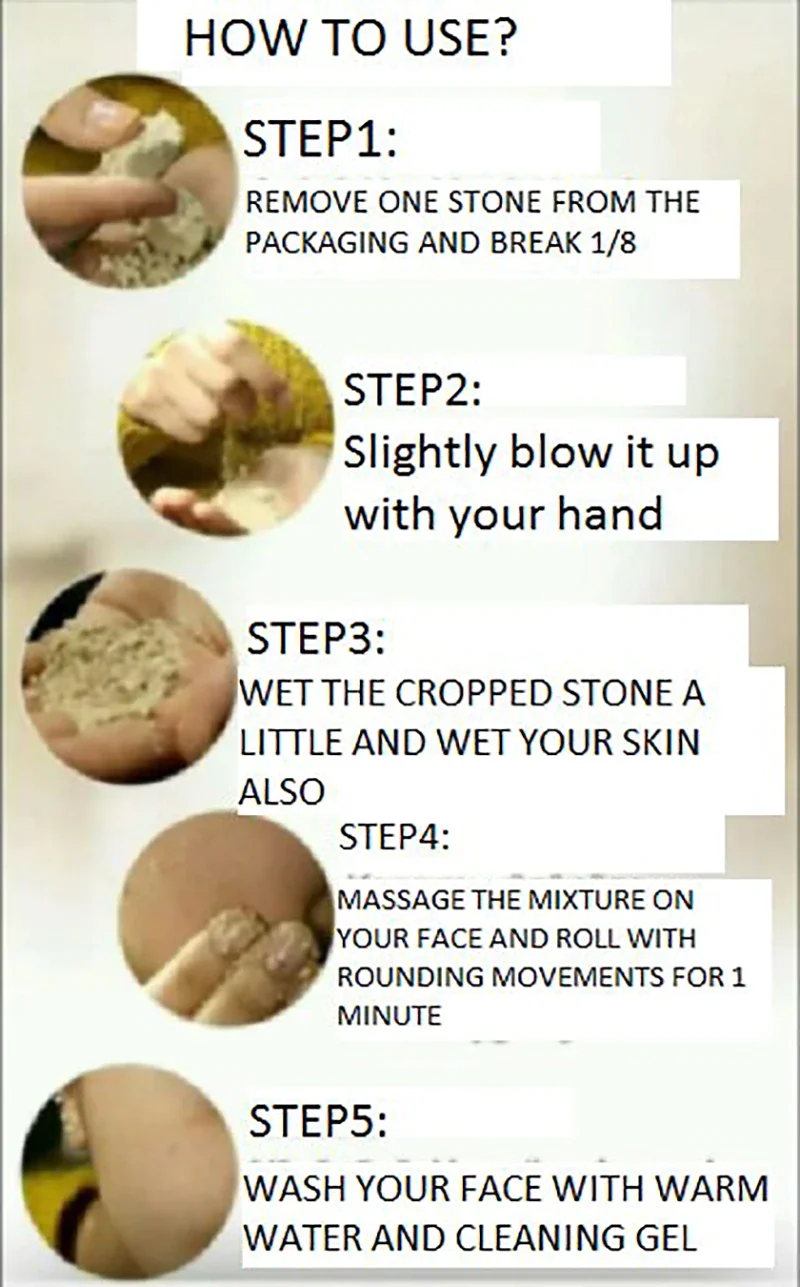 HOW TO USE?

STEP1:

REMOVE ONE STONE FROM THE PACKAGING AND BREAK 1/8

STEP2:

Slightly blow it up with your hand

STEP3:

WET THE CROPPED STONE A LITTLE AND WET YOUR SKIN ALSO

STEP4:

MASSAGE THE MIXTURE ON YOUR FACE AND ROLL WITH ROUNDING MOVEMENTS FOR 1 MINUTE

STEP5:

WASH YOUR FACE WITH WARM WATER AND CLEANING GEL