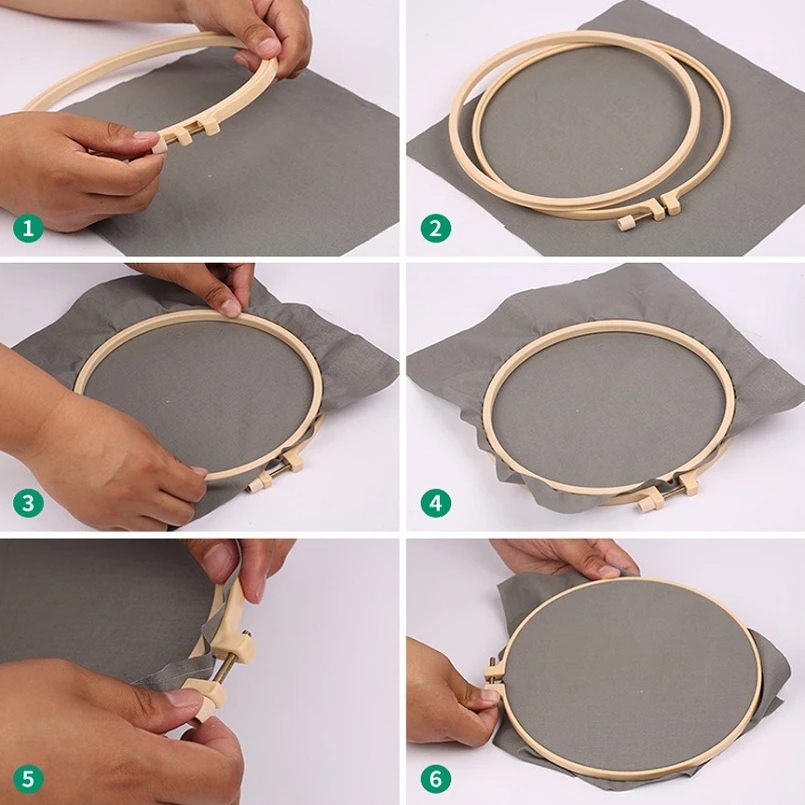 1

2

3

4

5

6