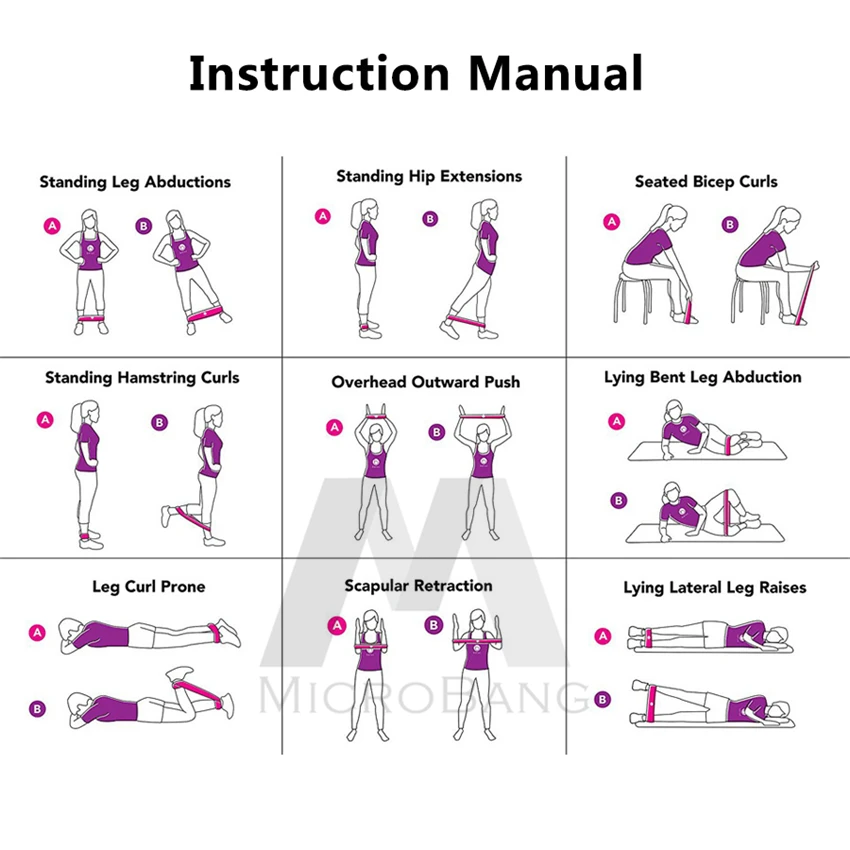 Instruction Manual

Standing Leg Abductions

A B

Standing Hip Extensions

A B

Seated Bicep Curls

A B

Standing Hamstring Curls

A B

Overhead Outward Push

A B

Lying Bent Leg Abduction

A

B

Leg Curl Prone

A

B

Scapular Retraction

A B

Lying Lateral Leg Raises

A

B

MICROBANG