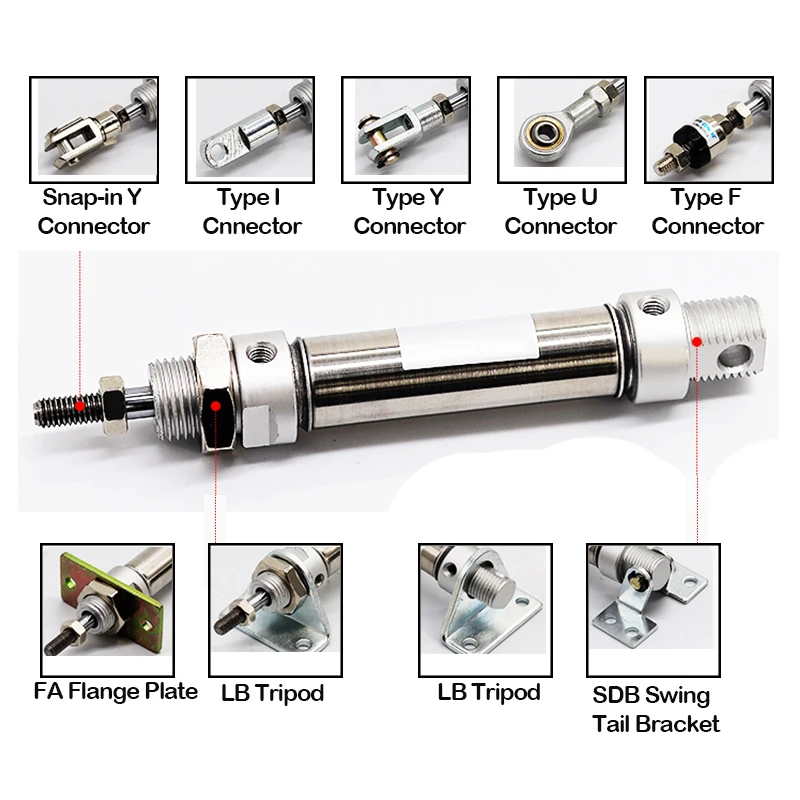 Snap-in Y Connector

Type I Cnnector

Type Y Connector

Type U Connector

Type F Connector

FA Flange Plate

LB Tripod

LB Tripod

SDB Swing Tail Bracket